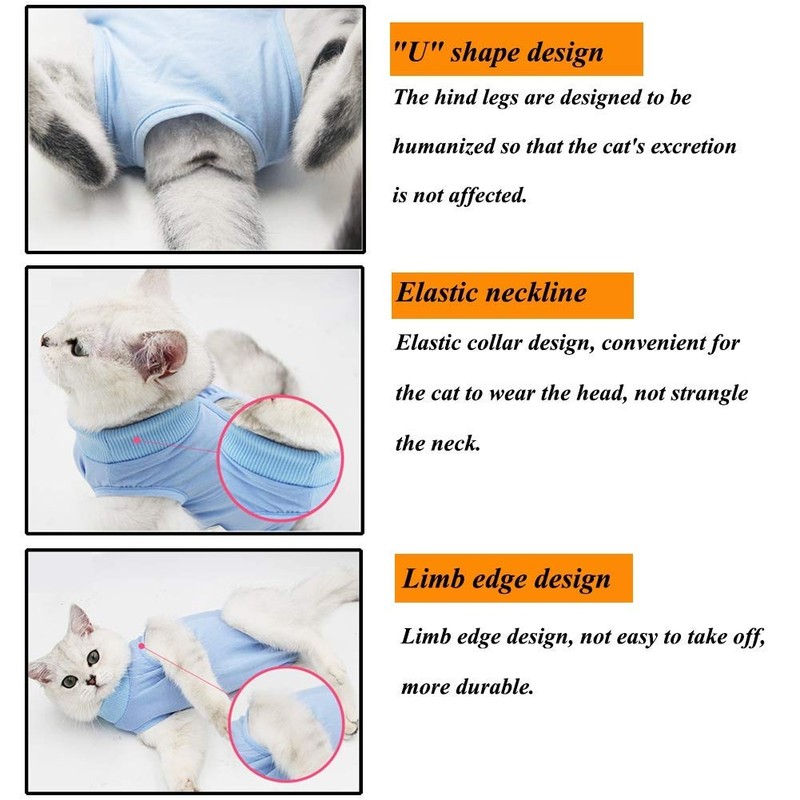 "U" shape design

The hind legs are designed to be humanized so that the cat's excretion is not affected.

Elastic neckline

Elastic collar design, convenient for the cat to wear the head, not strangle the neck.

Limb edge design

Limb edge design, not easy to take off, more durable.