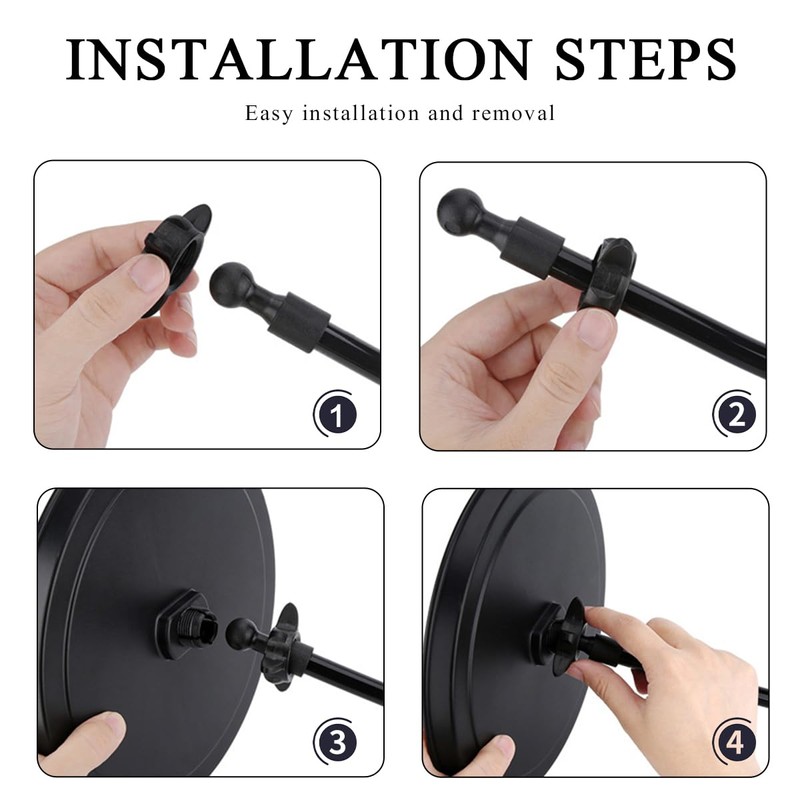 INSTALLATION STEPS

Easy installation and removal

1

2

3

4