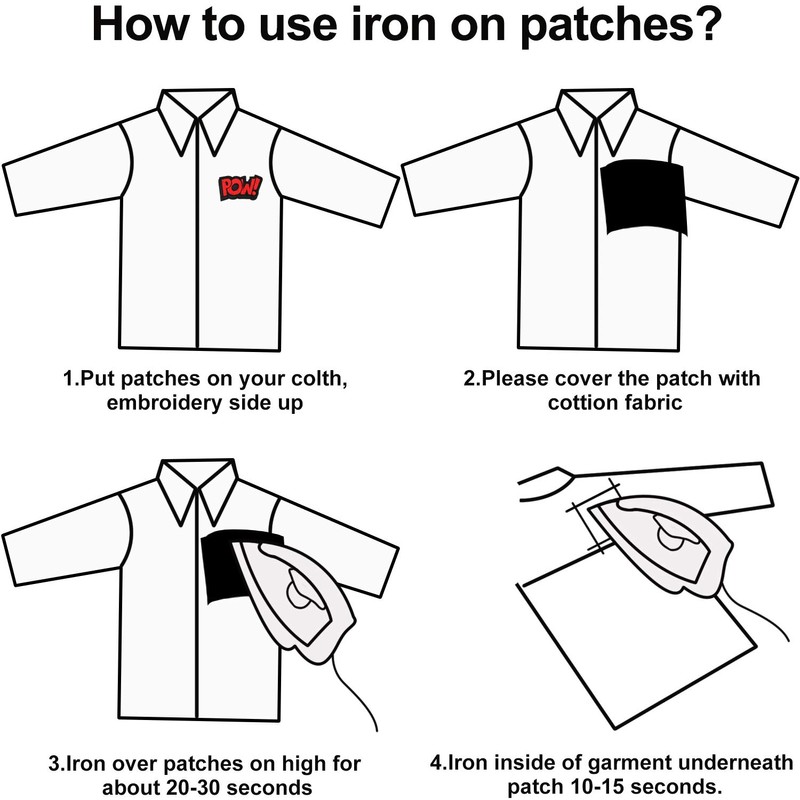 How to use iron on patches?

POW!

1.Put patches on your colth, embroidery side up

2.Please cover the patch with cottion fabric

3.Iron over patches on high for about 20-30 seconds

4.Iron inside of garment underneath patch 10-15 seconds.