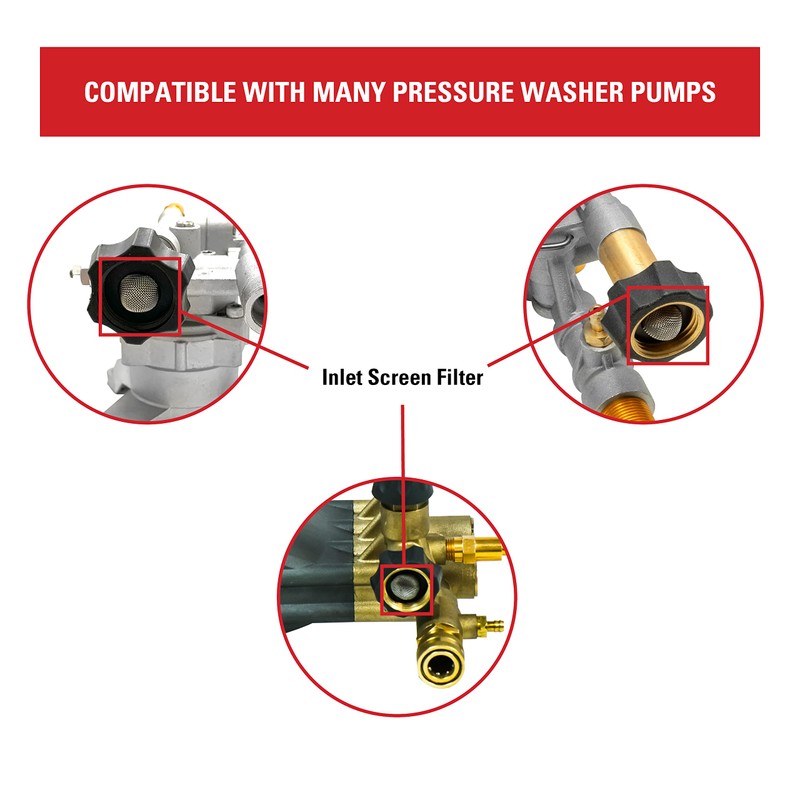 COMPATIBLE WITH MANY PRESSURE WASHER PUMPS

Inlet Screen Filter