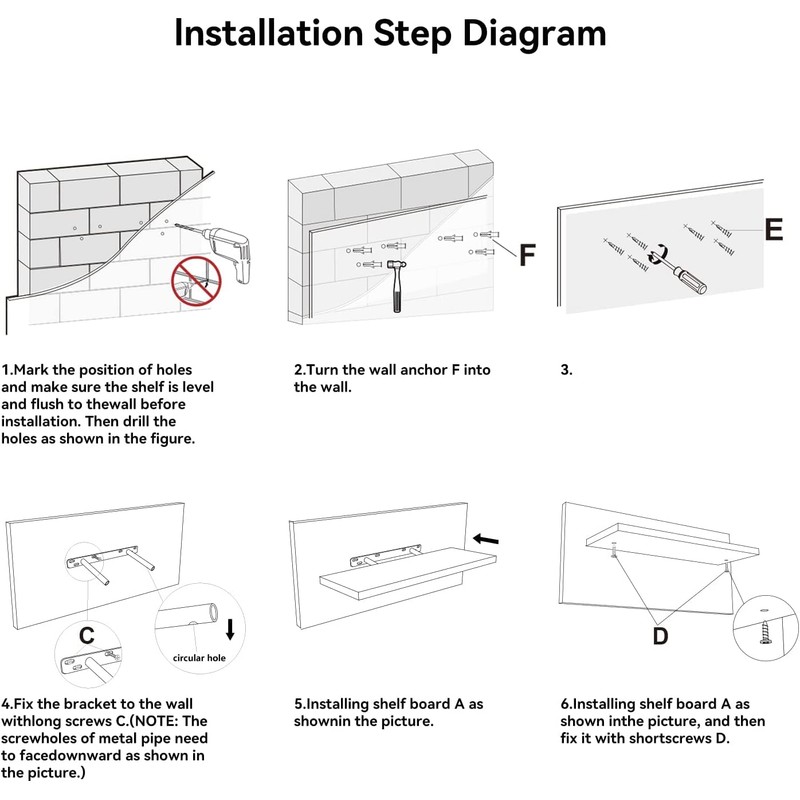 Installation Step Diagram

F

E

1.Mark the position of holes and make sure the shelf is level and flush to thewall before installation. Then drill the holes as shown in the figure.

2.Turn the wall anchor F into the wall.

3.

C

circular hole

D

4.Fix the bracket to the wall withlong screws C.(NOTE: The screwholes of metal pipe need to facedownward as shown in the picture.)

5.Installing shelf board A as shownin the picture.

6.Installing shelf board A as shown inthe picture, and then fix it with shortscrews D.