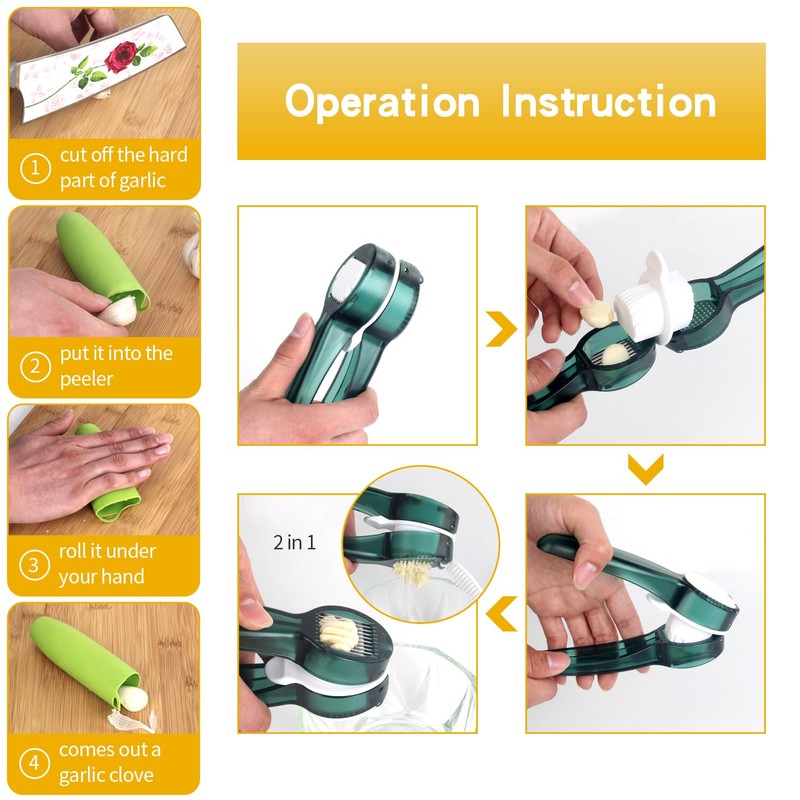 ① cut off the hard part of garlic

② put it into the peeler

③ roll it under your hand

④ comes out a garlic clove

Operation Instruction

2 in 1