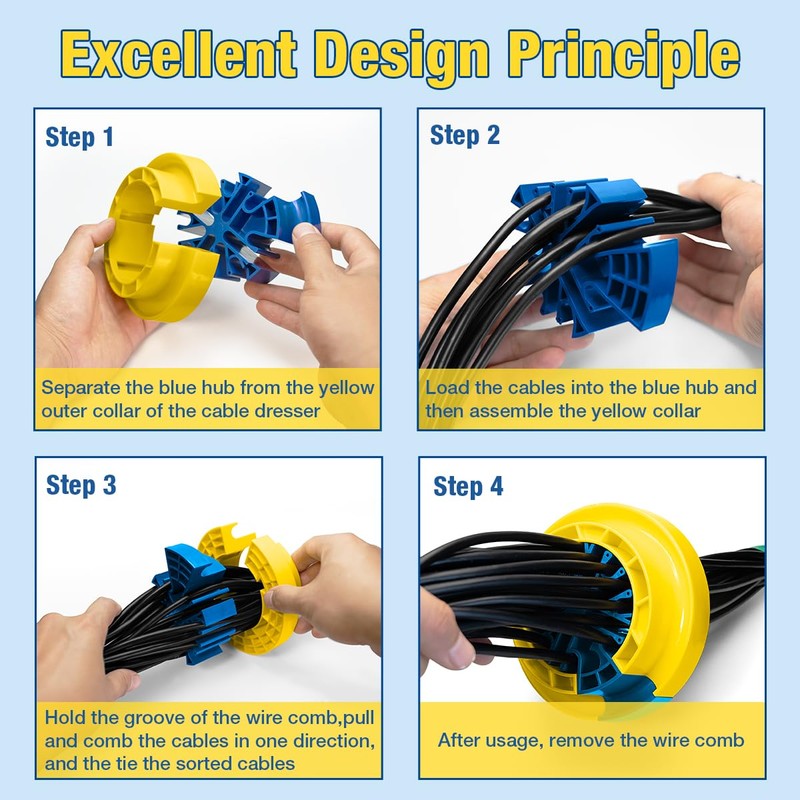 Excellent Design Principle

Step 1

Separate the blue hub from the yellow outer collar of the cable dresser

Step 2

Load the cables into the blue hub and then assemble the yellow collar

Step 3

Hold the groove of the wire comb,pull and comb the cables in one direction, and the tie the sorted cables

Step 4

After usage, remove the wire comb