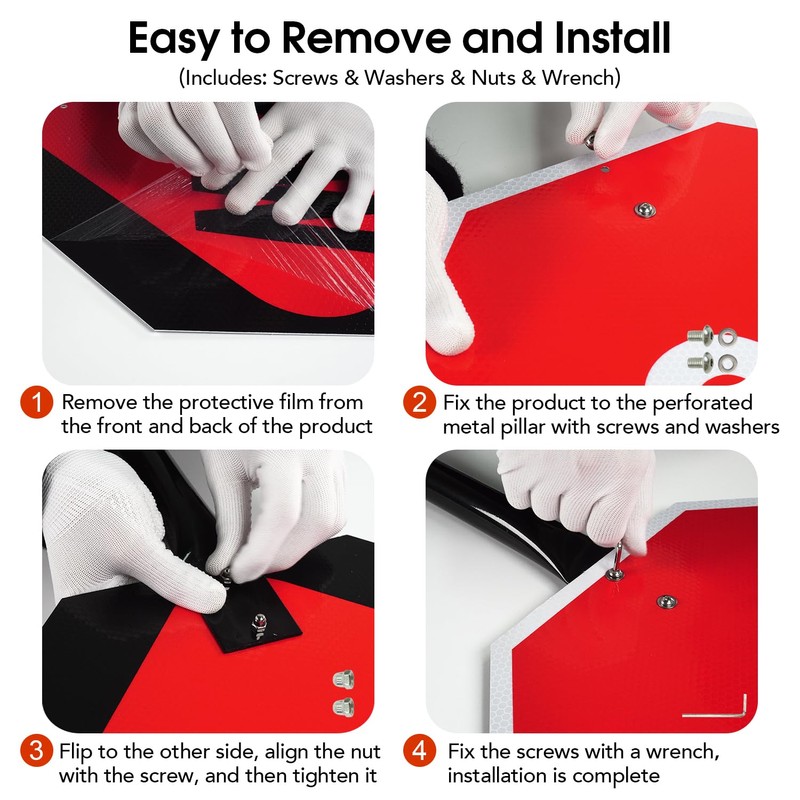 Easy to Remove and Install

(Includes: Screws & Washers & Nuts & Wrench)

1 Remove the protective film from the front and back of the product

2 Fix the product to the perforated metal pillar with screws and washers

3 Flip to the other side, align the nut with the screw, and then tighten it

4 Fix the screws with a wrench, installation is complete