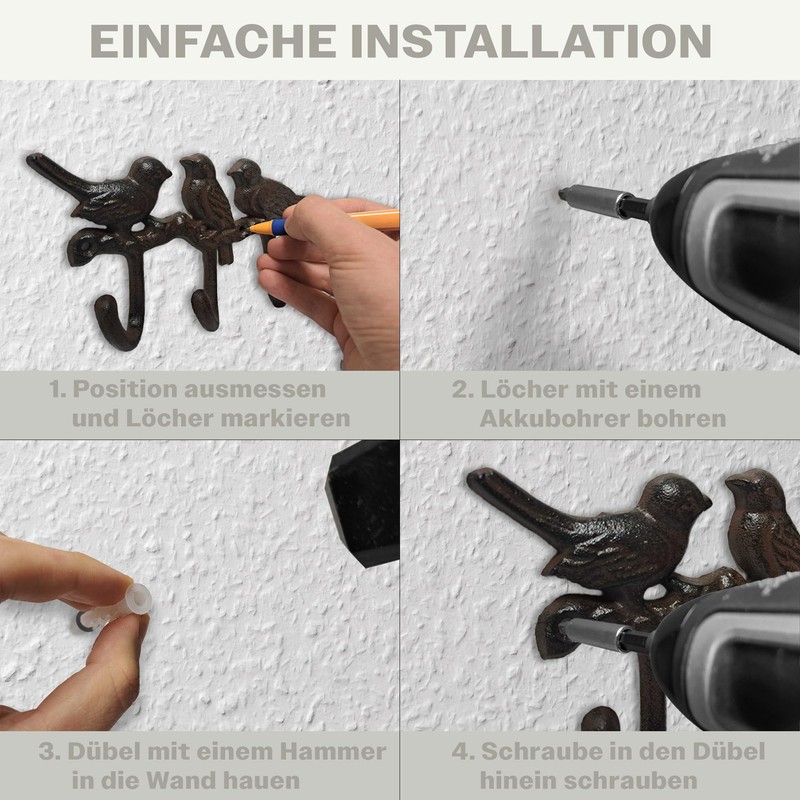 EINFACHE INSTALLATION

1. Position ausmessen und Löcher markieren

2. Löcher mit einem Akkubohrer bohren

3. Dübel mit einem Hammer in die Wand hauen

4. Schraube in den Dübel hinein schrauben