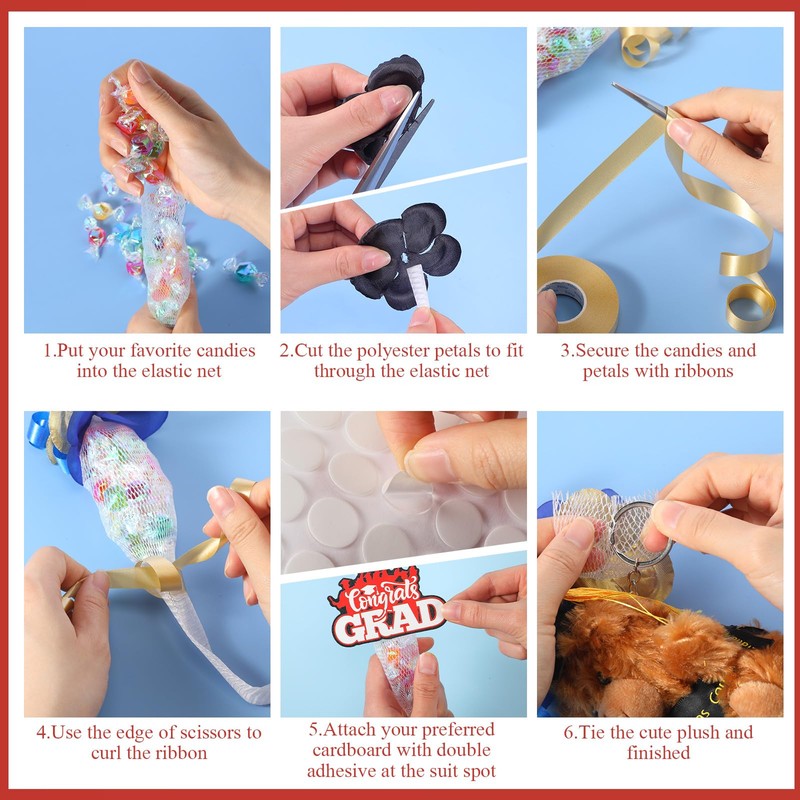 1.Put your favorite candies into the elastic net

2.Cut the polyester petals to fit through the elastic net

3.Secure the candies and petals with ribbons

Congrats GRAD

4.Use the edge of scissors to curl the ribbon

5.Attach your preferred cardboard with double adhesive at the suit spot

6.Tie the cute plush and finished