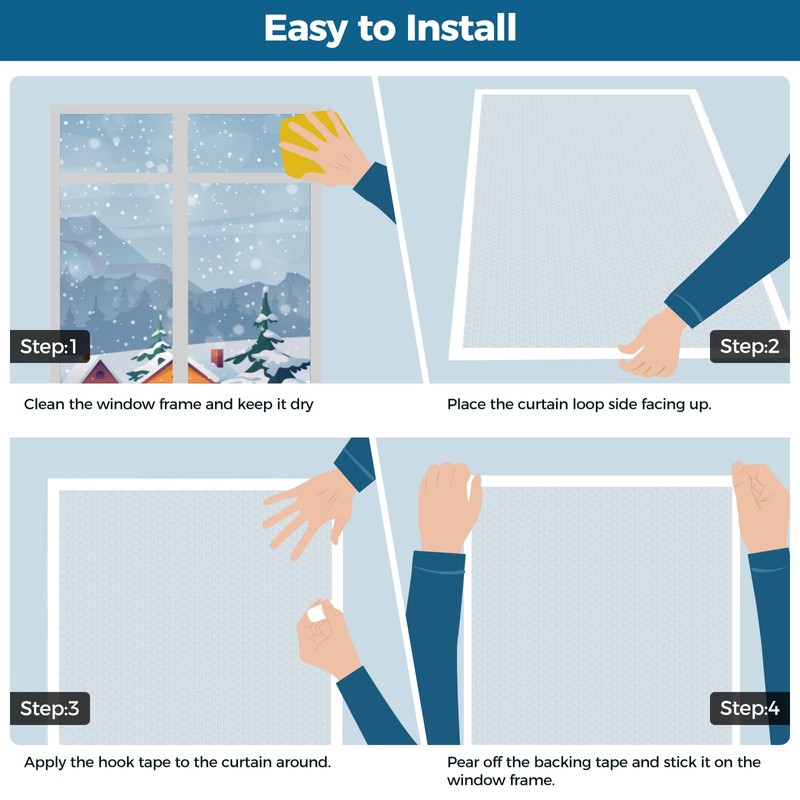 Easy to Install

Step:1

Clean the window frame and keep it dry

Step:2

Place the curtain loop side facing up.

Step:3

Apply the hook tape to the curtain around.

Step:4

Pear off the backing tape and stick it on the window frame.