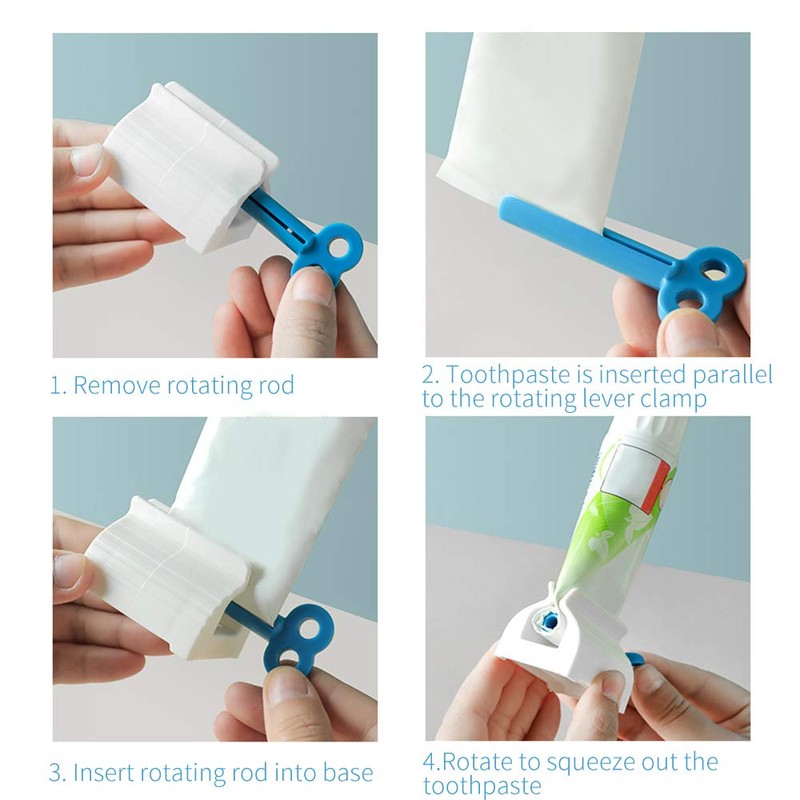 1. Remove rotating rod

2. Toothpaste is inserted parallel to the rotating lever clamp

3. Insert rotating rod into base

4.Rotate to squeeze out the toothpaste