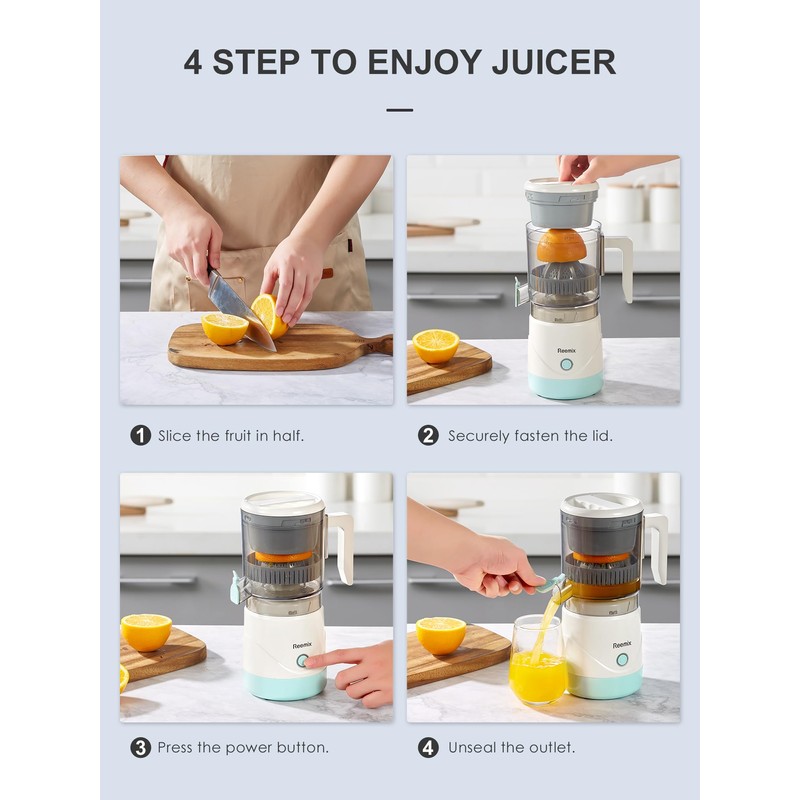 4 STEP TO ENJOY JUICER

Reemix

1 Slice the fruit in half.

2 Securely fasten the lid.

Reemix

Reemix

3 Press the power button.

4 Unseal the outlet.