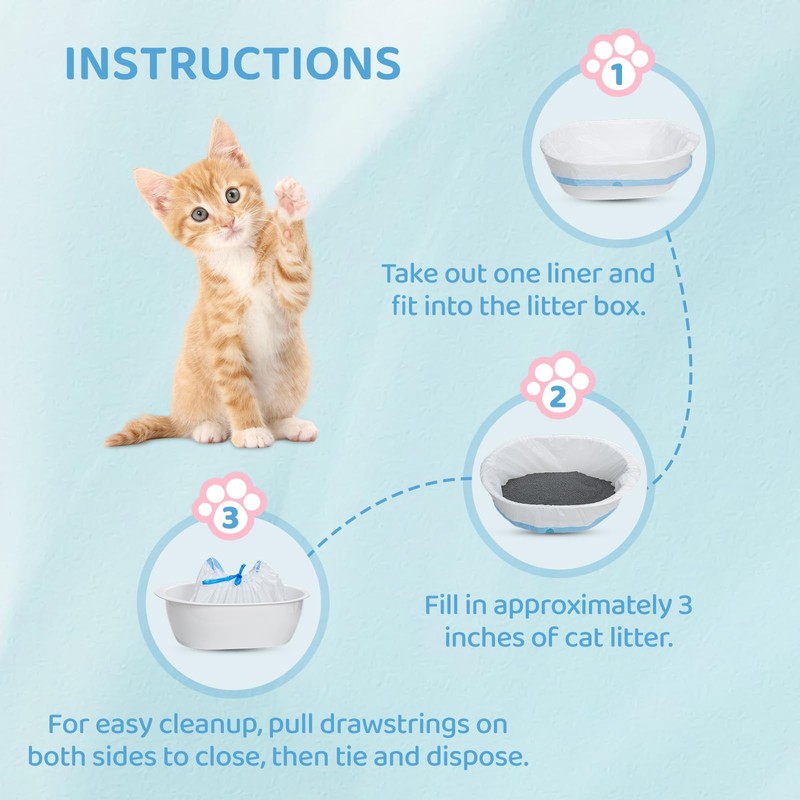 INSTRUCTIONS

1

Take out one liner and fit into the litter box.

2

Fill in approximately 3 inches of cat litter.

3

For easy cleanup, pull drawstrings on both sides to close, then tie and dispose.