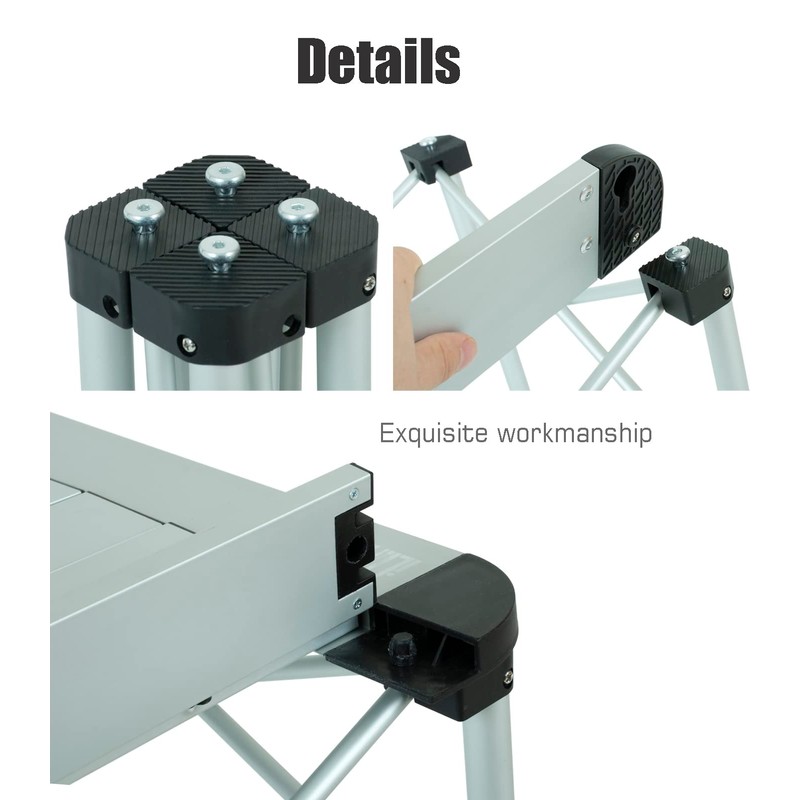 Details

Exquisite workmanship