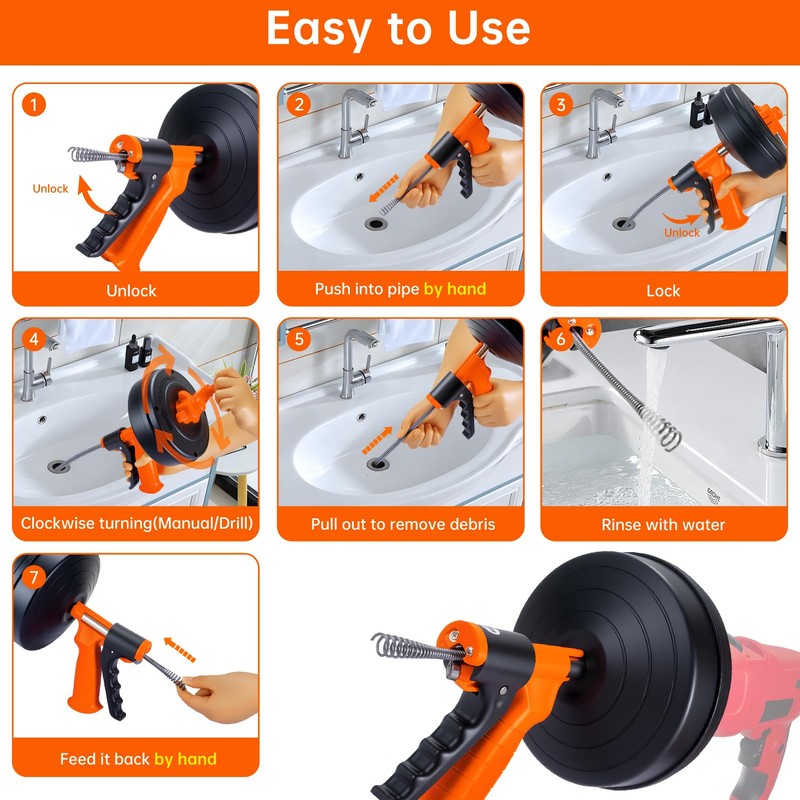 Easy to Use

1
Unlock
Unlock

2
Push into pipe by hand

3
Unlock
Lock

4
Clockwise turning(Manual/Drill)

5
Pull out to remove debris

6
Rinse with water

7
Feed it back by hand