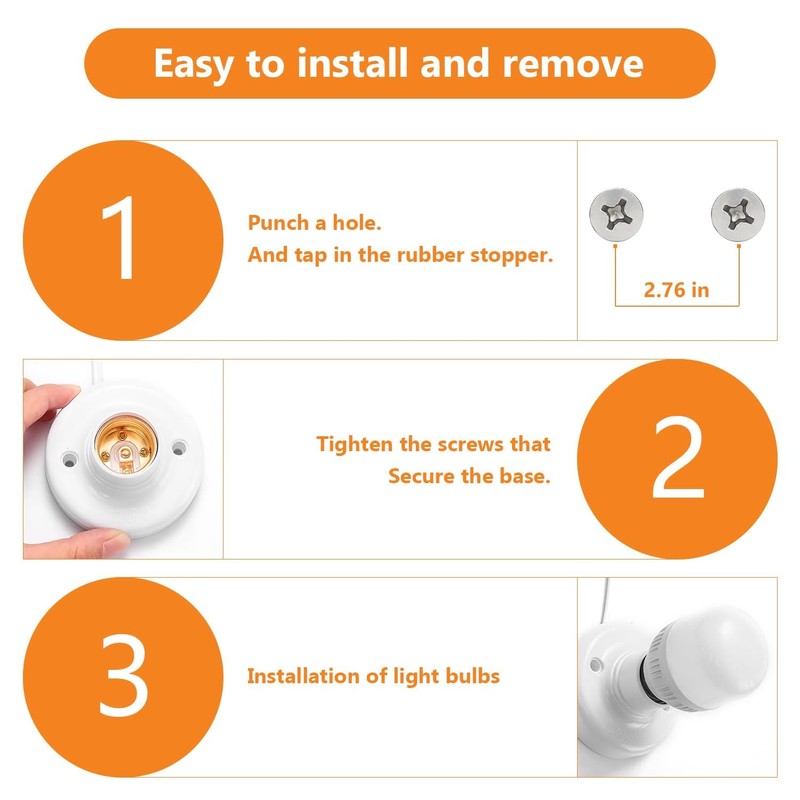 Easy to install and remove

1

Punch a hole.
And tap in the rubber stopper.

2.76 in

Tighten the screws that
Secure the base.

2

3

Installation of light bulbs