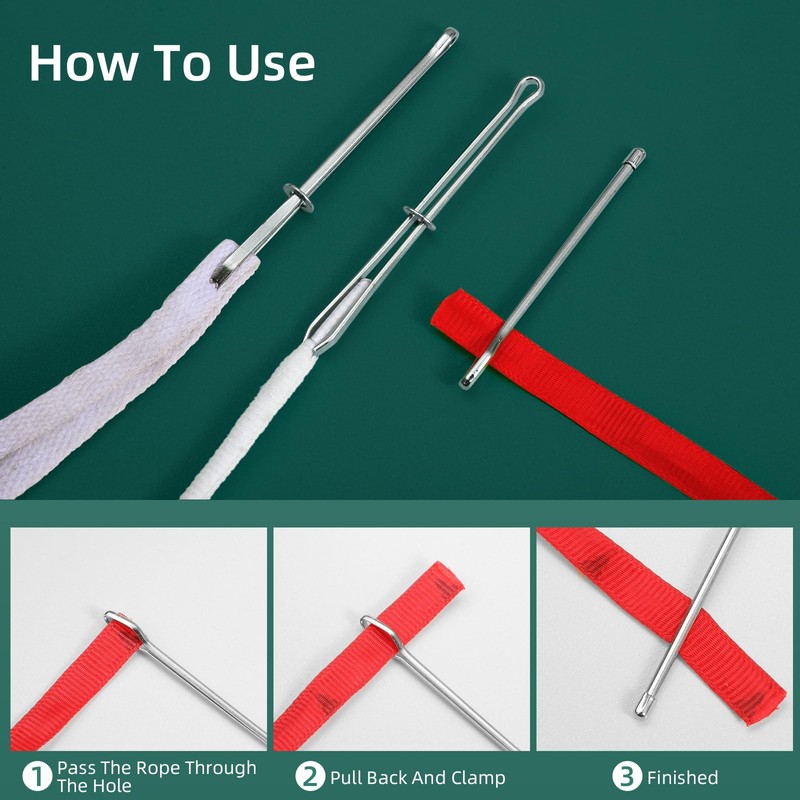 How To Use

1 Pass The Rope Through The Hole

2 Pull Back And Clamp

3 Finished