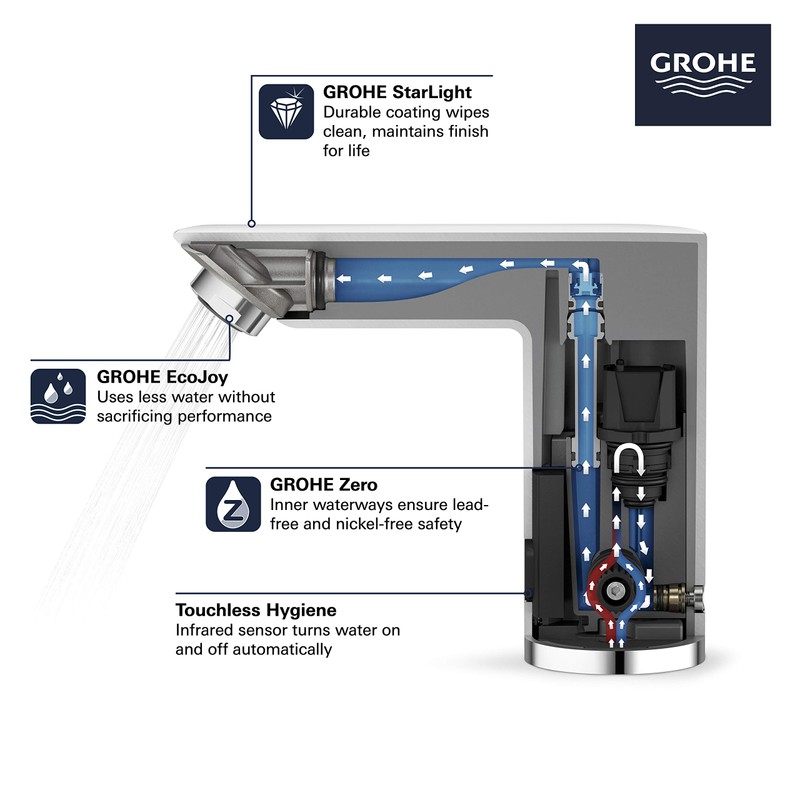 GROHE

GROHE StarLight
Durable coating wipes clean, maintains finish for life

GROHE EcoJoy
Uses less water without sacrificing performance

GROHE Zero
Inner waterways ensure lead-free and nickel-free safety

Touchless Hygiene
Infrared sensor turns water on and off automatically