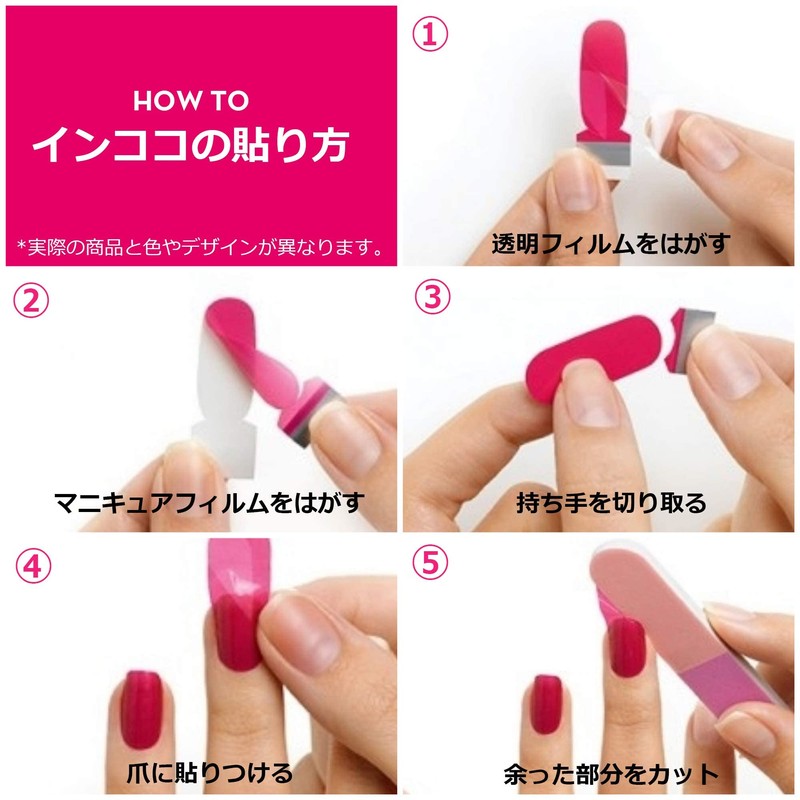 HOW TO
インココの貼り方

*実際の商品と色やデザインが異なります。

①
透明フィルムをはがす

②
マニキュアフィルムをはがす

③
持ち手を切り取る

④
爪に貼りつける

⑤
余った部分をカット