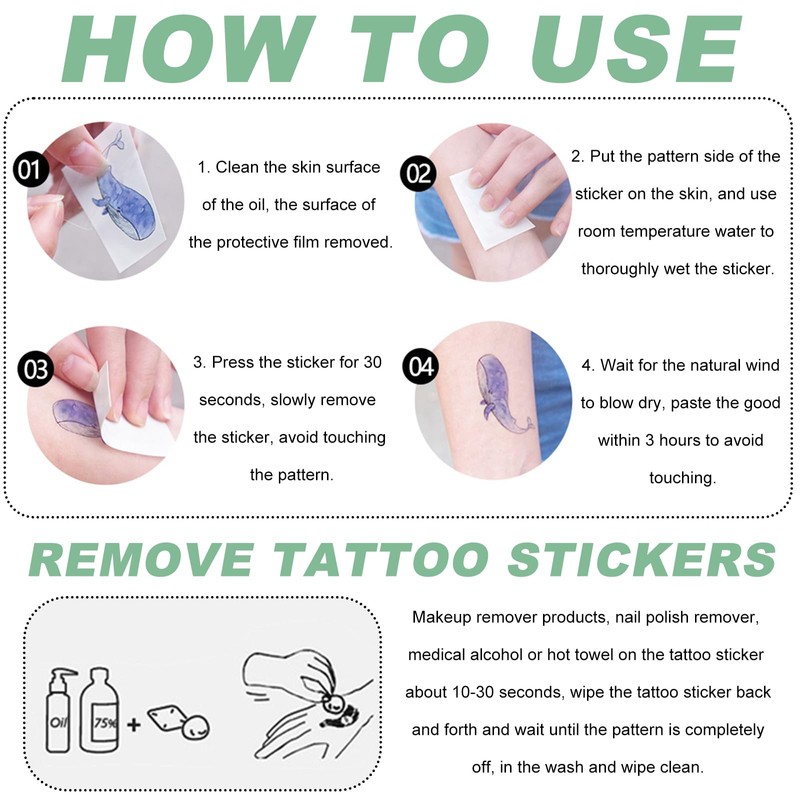 HOW TO USE

01

1. Clean the skin surface of the oil, the surface of the protective film removed.

02

2. Put the pattern side of the sticker on the skin, and use room temperature water to thoroughly wet the sticker.

03

3. Press the sticker for 30 seconds, slowly remove the sticker, avoid touching the pattern.

04

4. Wait for the natural wind to blow dry, paste the good within 3 hours to avoid touching.

REMOVE TATTOO STICKERS

Oil

75%

+

Makeup remover products, nail polish remover, medical alcohol or hot towel on the tattoo sticker about 10-30 seconds, wipe the tattoo sticker back and forth and wait until the pattern is completely off, in the wash and wipe clean.