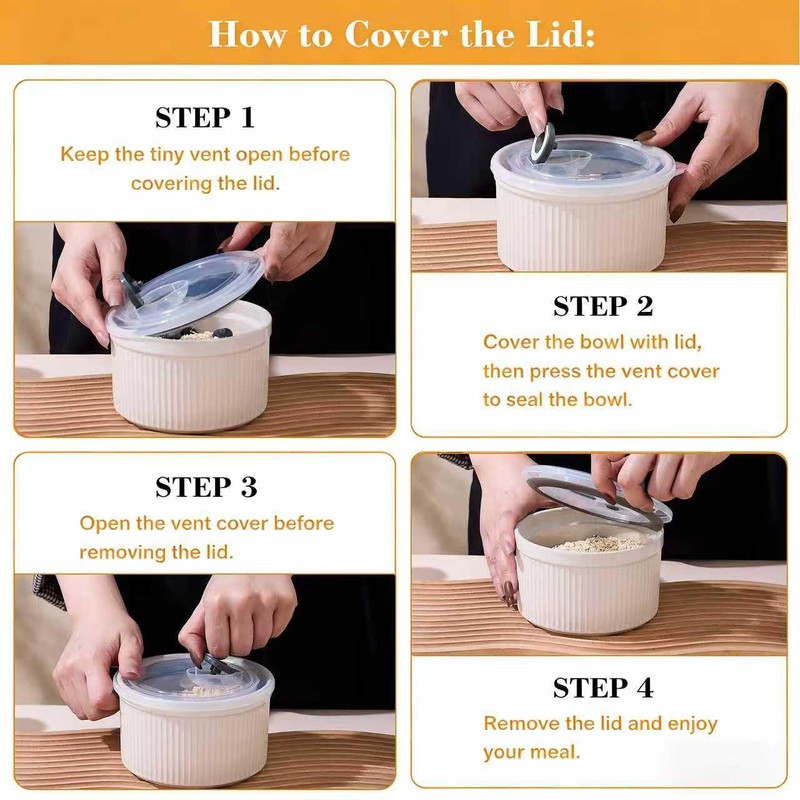 How to Cover the Lid:

STEP 1
Keep the tiny vent open before covering the lid.

STEP 2
Cover the bowl with lid, then press the vent cover to seal the bowl.

STEP 3
Open the vent cover before removing the lid.

STEP 4
Remove the lid and enjoy your meal.