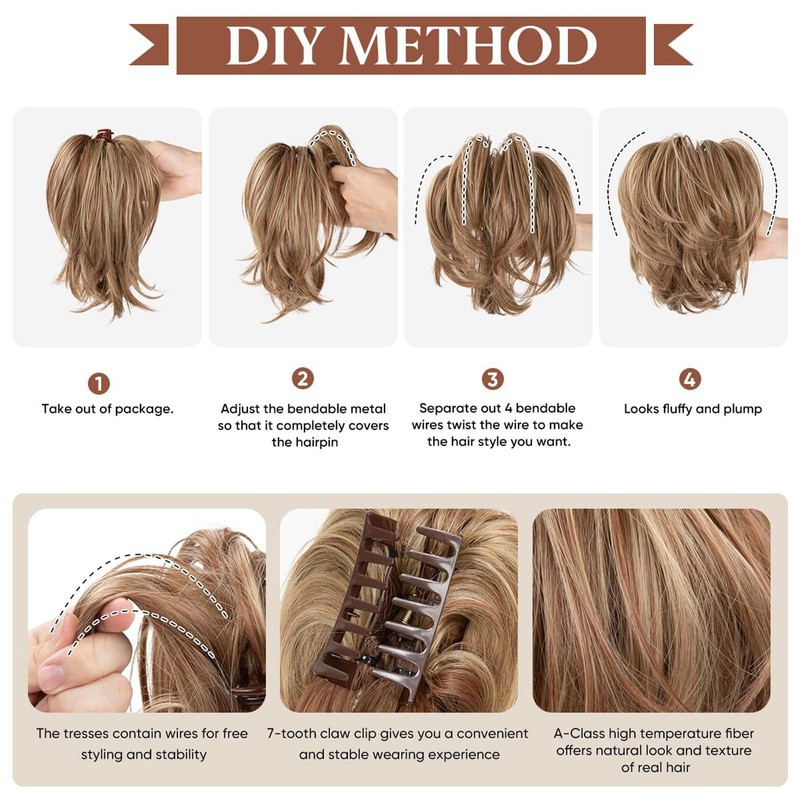 DIY METHOD

1
Take out of package.

2
Adjust the bendable metal so that it completely covers the hairpin

3
Separate out 4 bendable wires twist the wire to make the hair style you want.

4
Looks fluffy and plump

The tresses contain wires for free styling and stability

7-tooth claw clip gives you a convenient and stable wearing experience

A-Class high temperature fiber offers natural look and texture of real hair