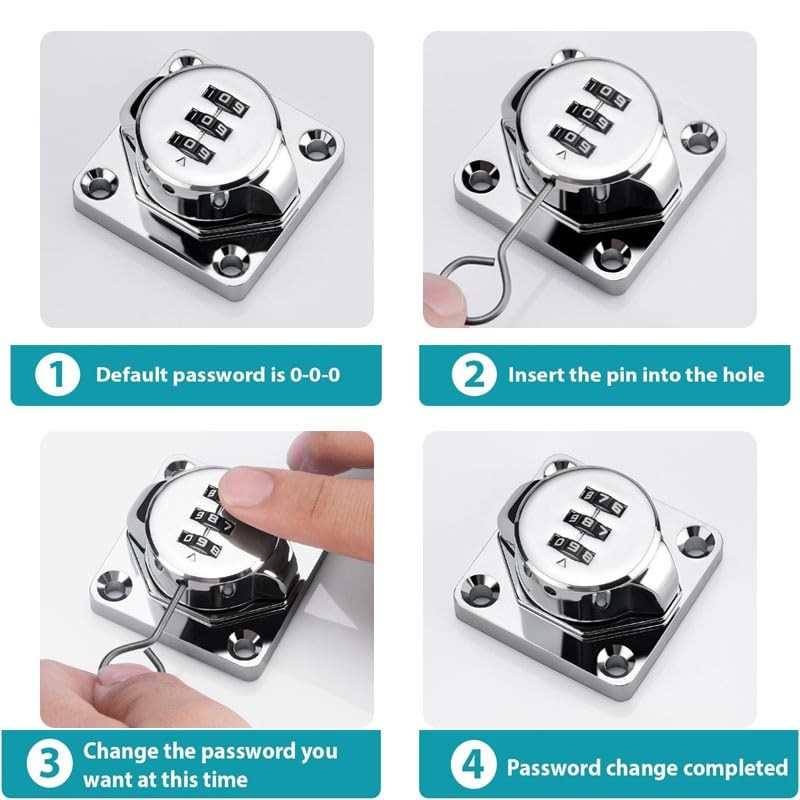 1 Default password is 0-0-0

2 Insert the pin into the hole

3 Change the password you want at this time

4 Password change completed