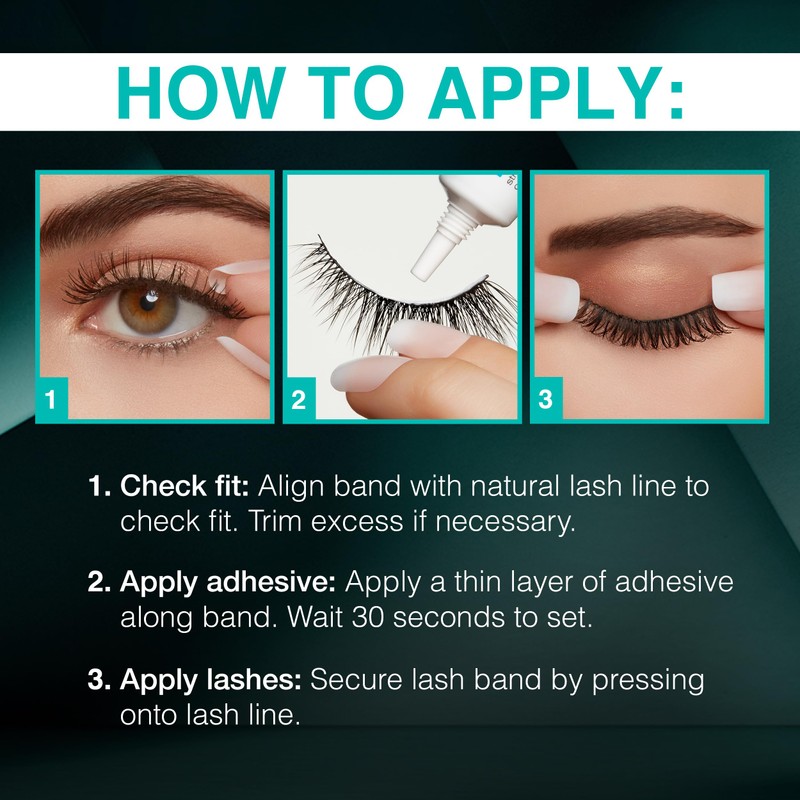 HOW TO APPLY:

1

2

3

1. Check fit: Align band with natural lash line to check fit. Trim excess if necessary.

2. Apply adhesive: Apply a thin layer of adhesive along band. Wait 30 seconds to set.

3. Apply lashes: Secure lash band by pressing onto lash line.