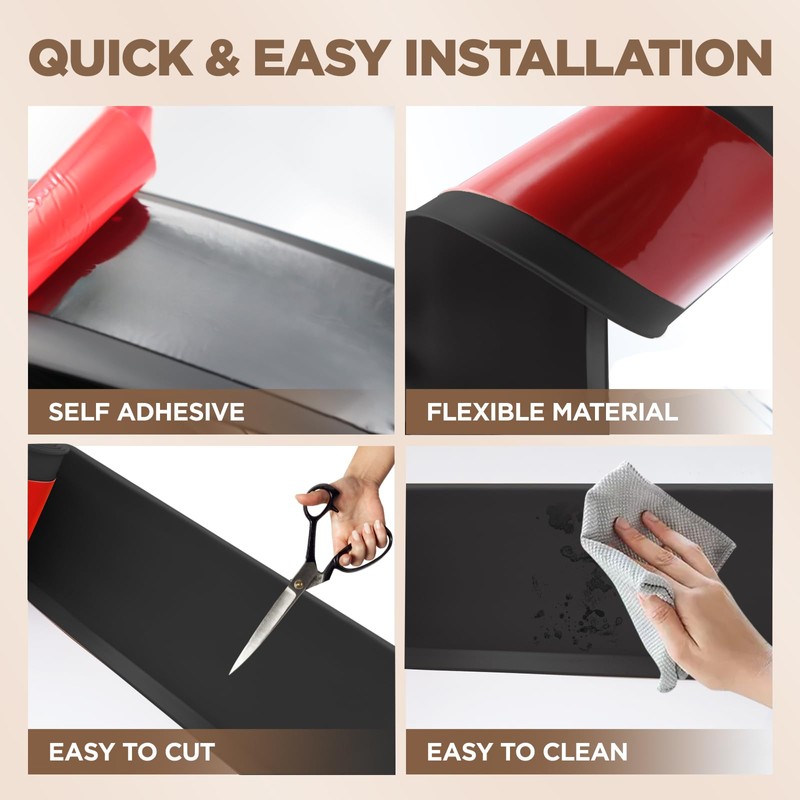 QUICK & EASY INSTALLATION

SELF ADHESIVE

FLEXIBLE MATERIAL

EASY TO CUT

EASY TO CLEAN