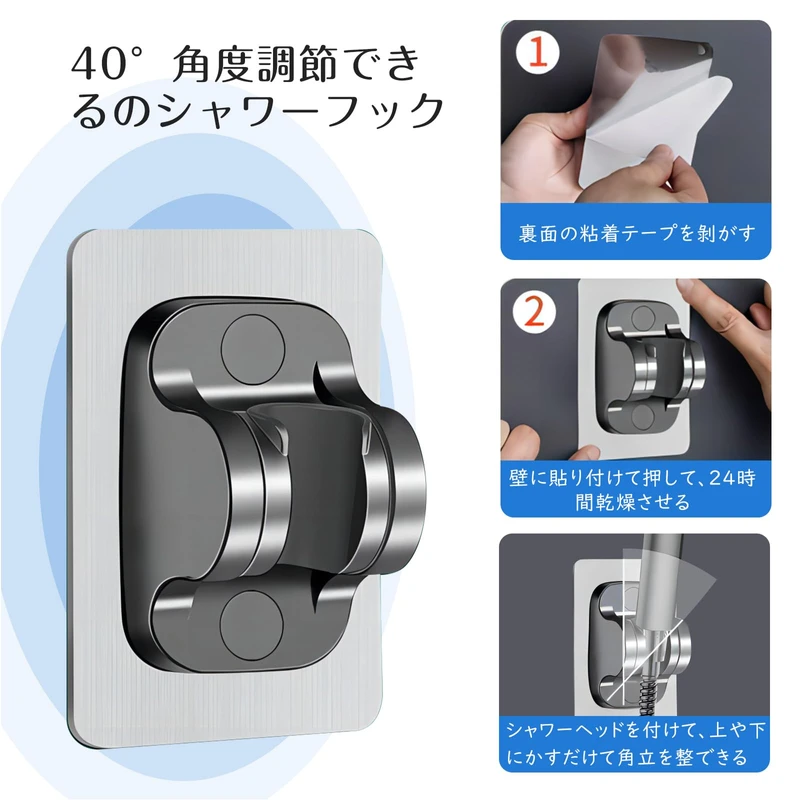 40° 角度調節できるのシャワーフック

1
裏面の粘着テープを剥がす

2
壁に貼り付けて押して、24時間乾燥させる

シャワーヘッドを付けて、上や下にかすだけて角立を整できる