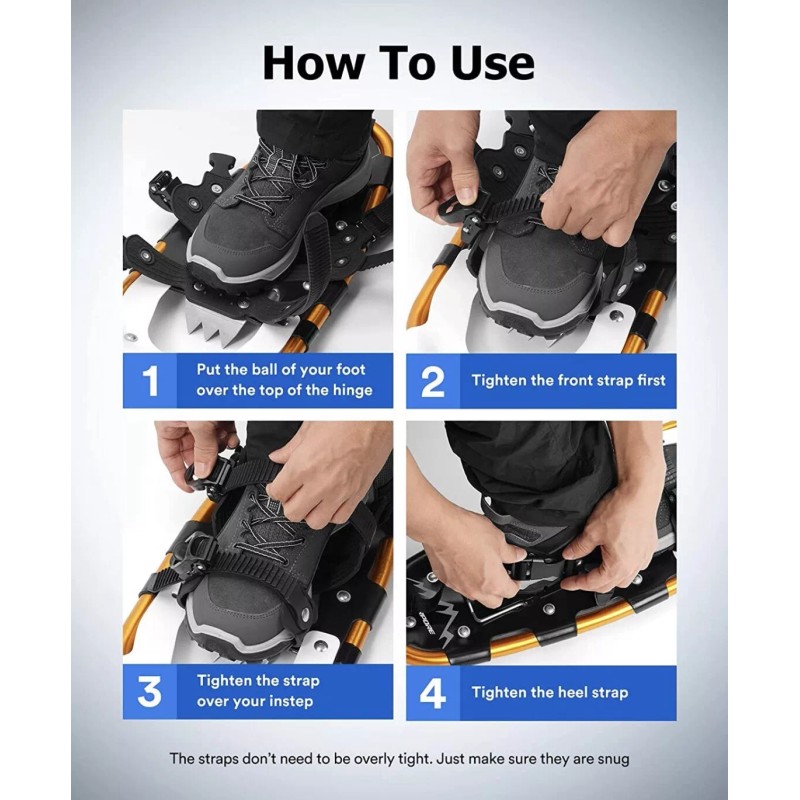 How To Use

1 Put the ball of your foot over the top of the hinge

2 Tighten the front strap first

3 Tighten the strap over your instep

4 Tighten the heel strap

The straps don't need to be overly tight. Just make sure they are snug