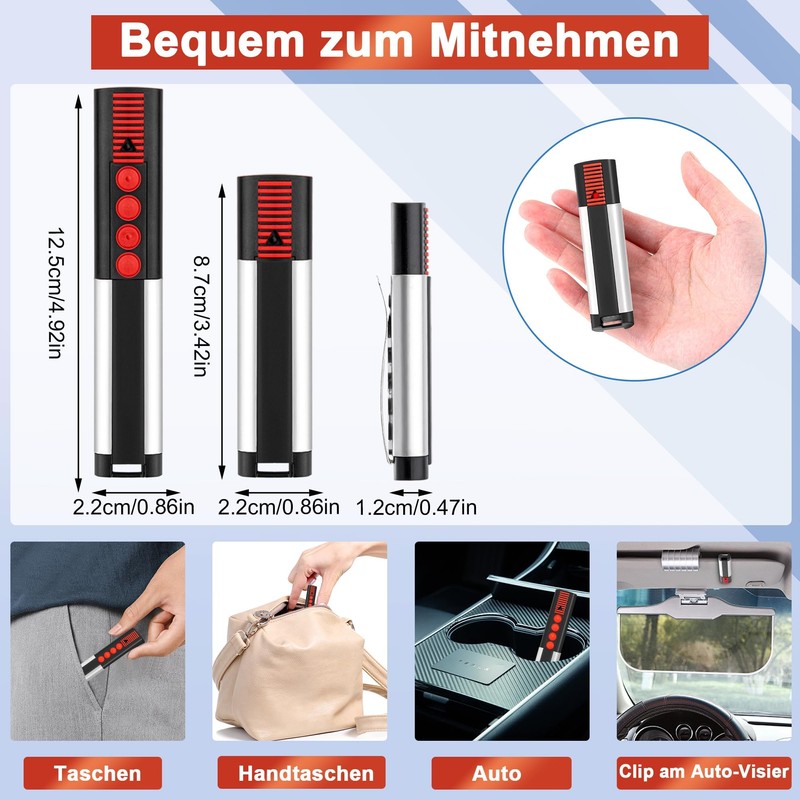 Bequem zum Mitnehmen

12.5cm/4.92in

8.7cm/3.42in

2.2cm/0.86in

2.2cm/0.86in

1.2cm/0.47in

Taschen

Handtaschen

Auto

Clip am Auto-Visier