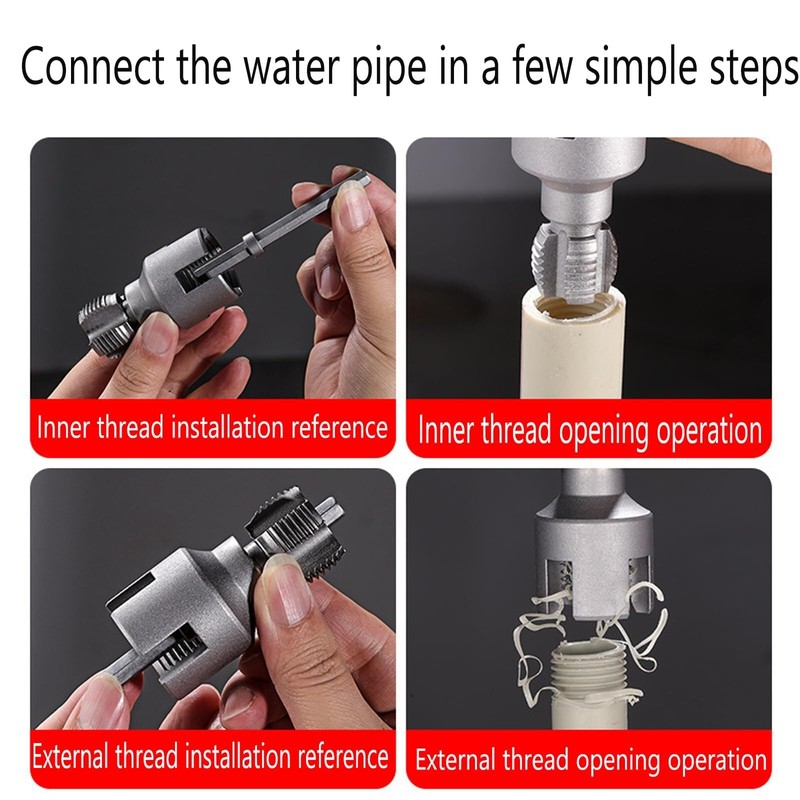 Connect the water pipe in a few simple steps

Inner thread installation reference

Inner thread opening operation

External thread installation reference

External thread opening operation