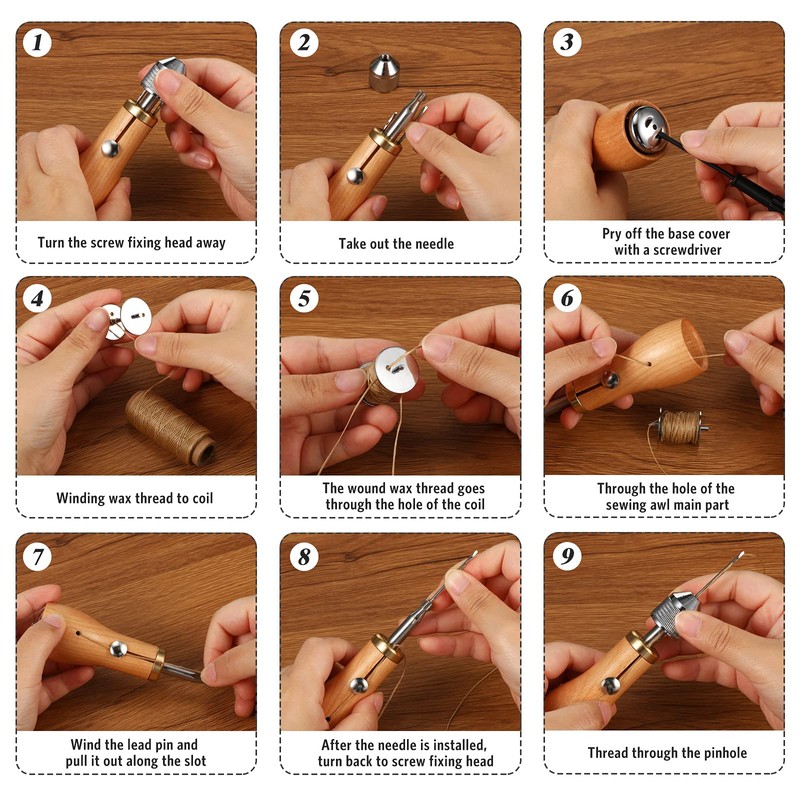 1
Turn the screw fixing head away

2
Take out the needle

3
Pry off the base cover with a screwdriver

4
Winding wax thread to coil

5
The wound wax thread goes through the hole of the coil

6
Through the hole of the sewing awl main part

7
Wind the lead pin and pull it out along the slot

8
After the needle is installed, turn back to screw fixing head

9
Thread through the pinhole