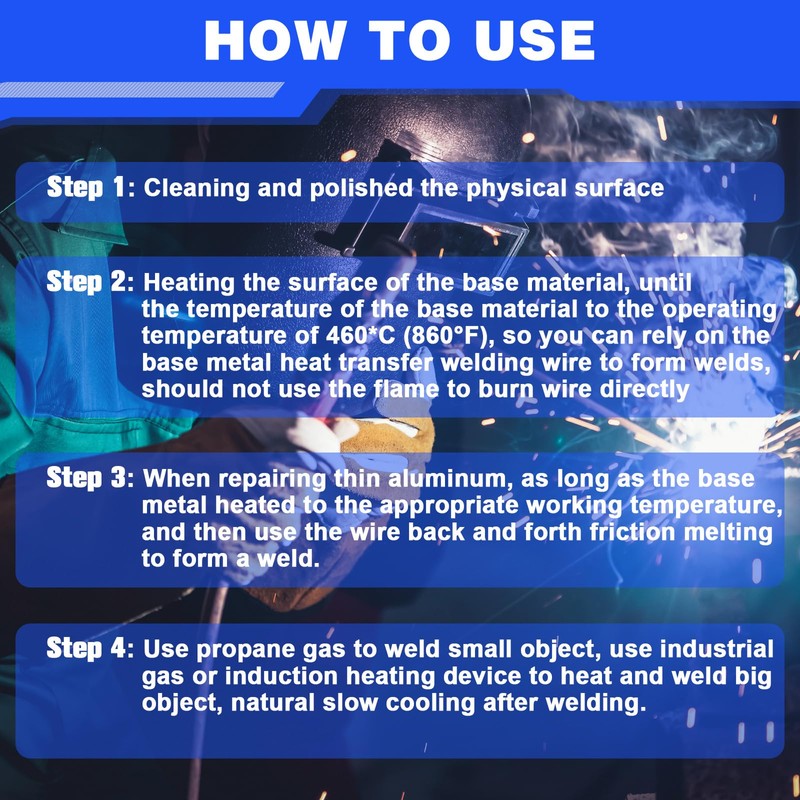 HOW TO USE

Step 1: Cleaning and polished the physical surface

Step 2: Heating the surface of the base material, until the temperature of the base material to the operating temperature of 460*C (860°F), so you can rely on the base metal heat transfer welding wire to form welds, should not use the flame to burn wire directly

Step 3: When repairing thin aluminum, as long as the base metal heated to the appropriate working temperature, and then use the wire back and forth friction melting to form a weld.

Step 4: Use propane gas to weld small object, use industrial gas or induction heating device to heat and weld big object, natural slow cooling after welding.