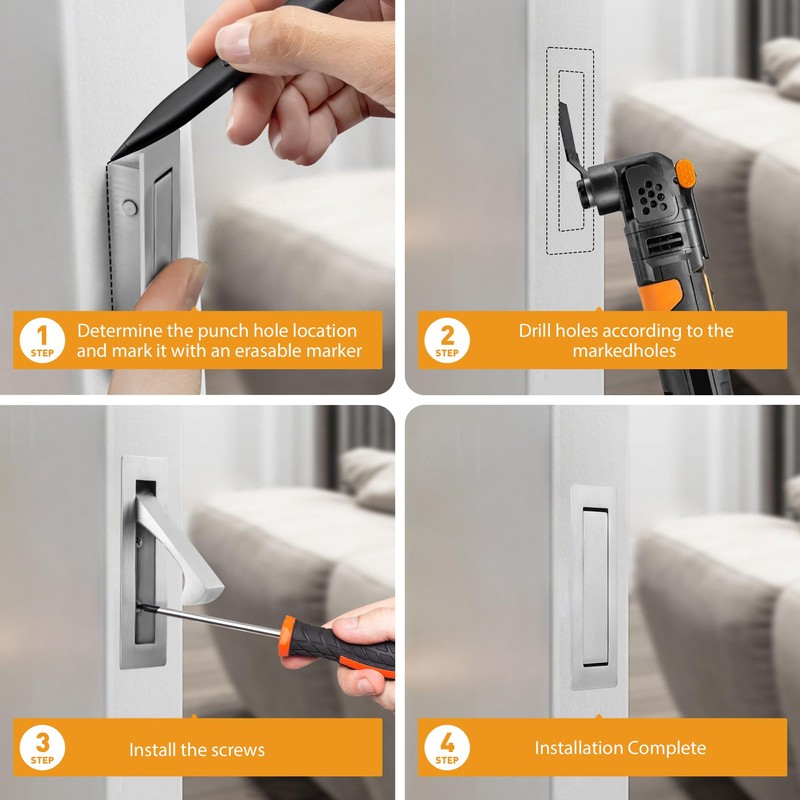 1 STEP Determine the punch hole location and mark it with an erasable marker

2 STEP Drill holes according to the markedholes

3 STEP Install the screws

4 STEP Installation Complete