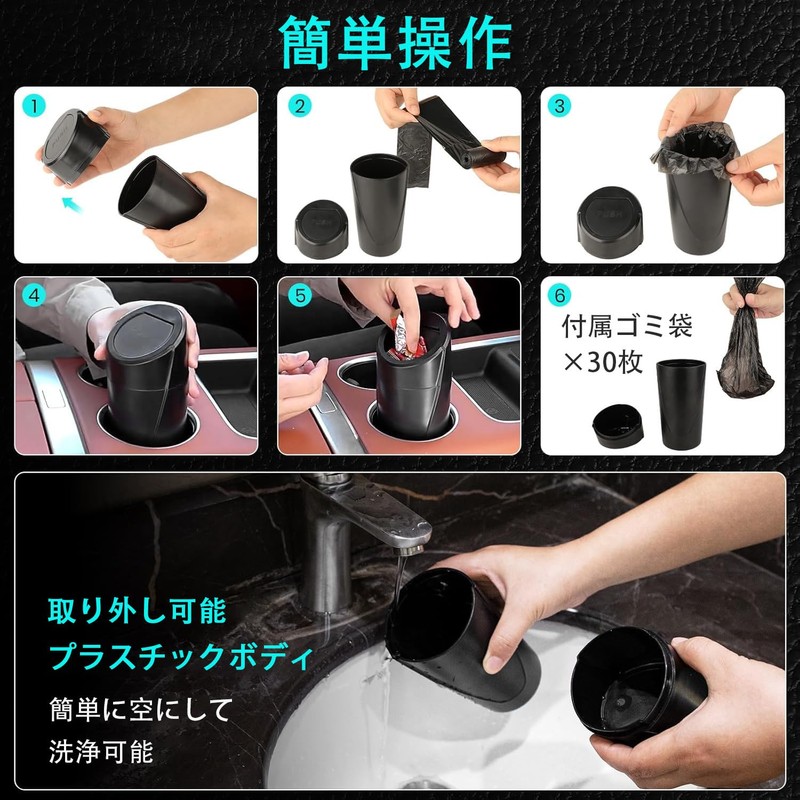 簡単操作

1

2

3

4

5

6

付属ゴミ袋
×30枚

取り外し可能
プラスチックボディ

簡単に空にして
洗浄可能