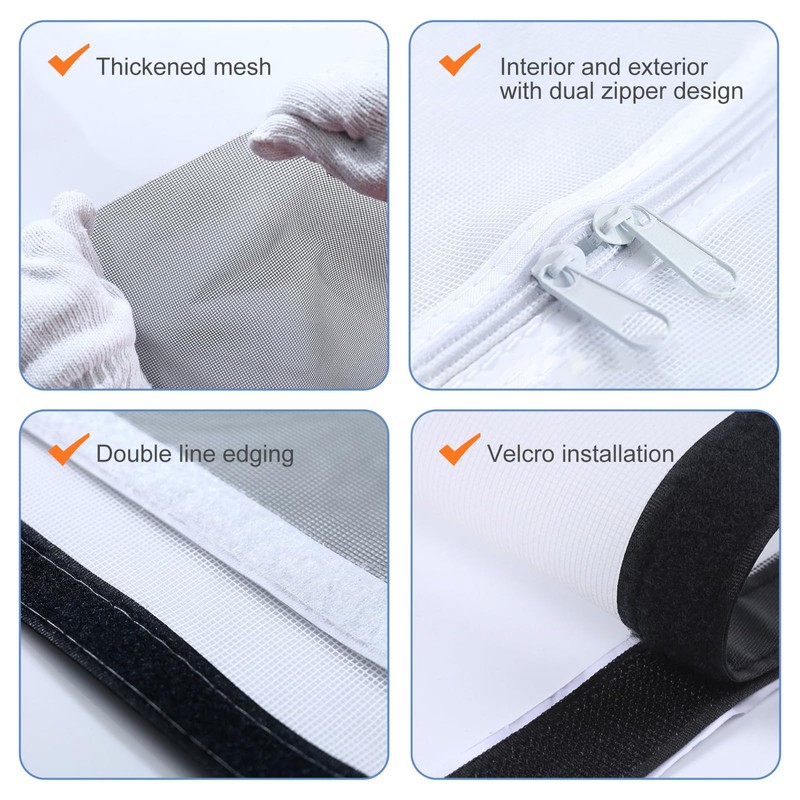 Thickened mesh

Interior and exterior with dual zipper design

Double line edging

Velcro installation