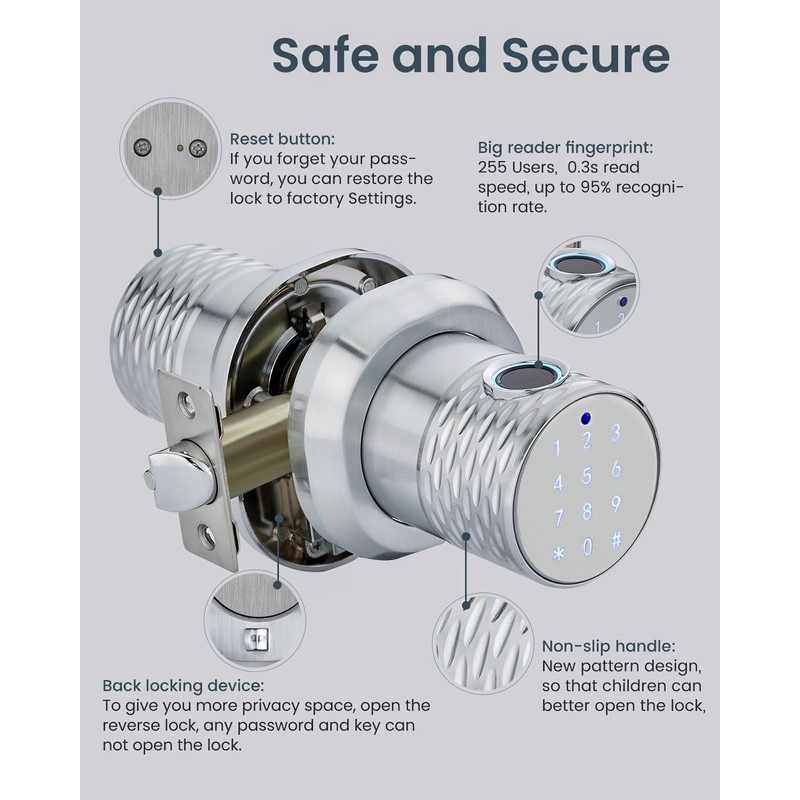 Safe and Secure

Reset button:
If you forget your password, you can restore the lock to factory Settings.

Big reader fingerprint:
255 Users, 0.3s read speed, up to 95% recognition rate.

1 2 3
4 5 6
7 8 9
* 0 #

Back locking device:
To give you more privacy space, open the reverse lock, any password and key can not open the lock.

Non-slip handle:
New pattern design, so that children can better open the lock,