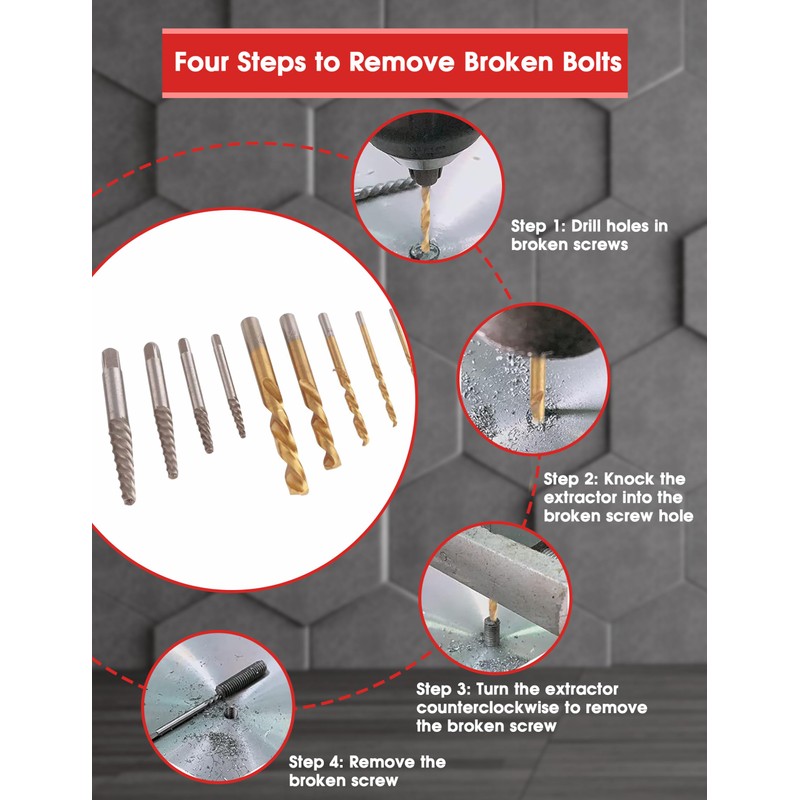 Four Steps to Remove Broken Bolts

Step 1: Drill holes in broken screws

Step 2: Knock the extractor into the broken screw hole

Step 3: Turn the extractor counterclockwise to remove the broken screw

Step 4: Remove the broken screw