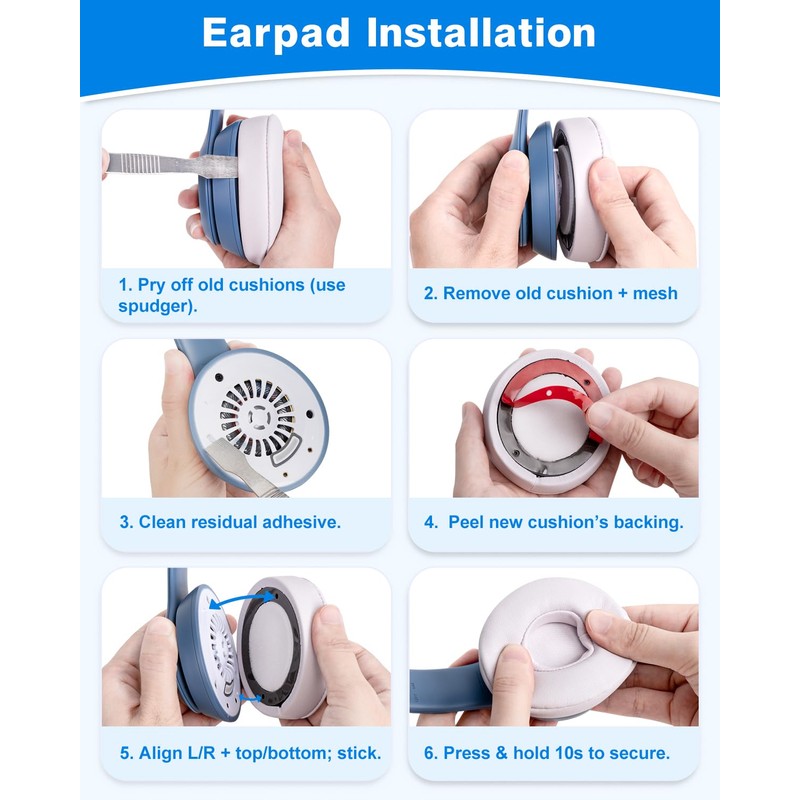 Earpad Installation

1. Pry off old cushions (use spudger).

2. Remove old cushion + mesh

3. Clean residual adhesive.

4. Peel new cushion's backing.

5. Align L/R + top/bottom; stick.

6. Press & hold 10s to secure.