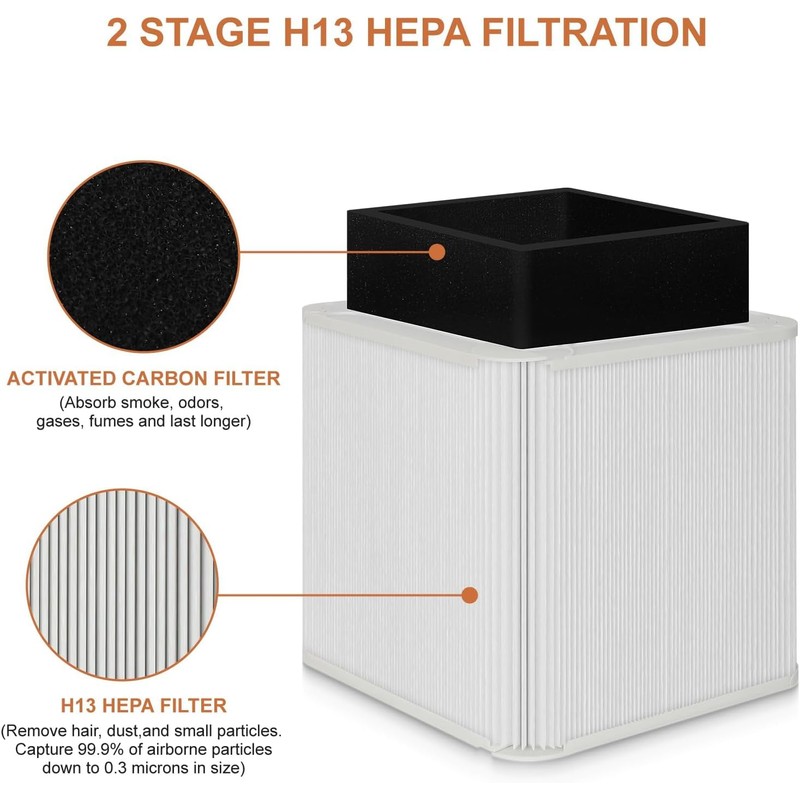 2 STAGE H13 HEPA FILTRATION

ACTIVATED CARBON FILTER
(Absorb smoke, odors, gases, fumes and last longer)

H13 HEPA FILTER
(Remove hair, dust,and small particles. Capture 99.9% of airborne particles down to 0.3 microns in size)