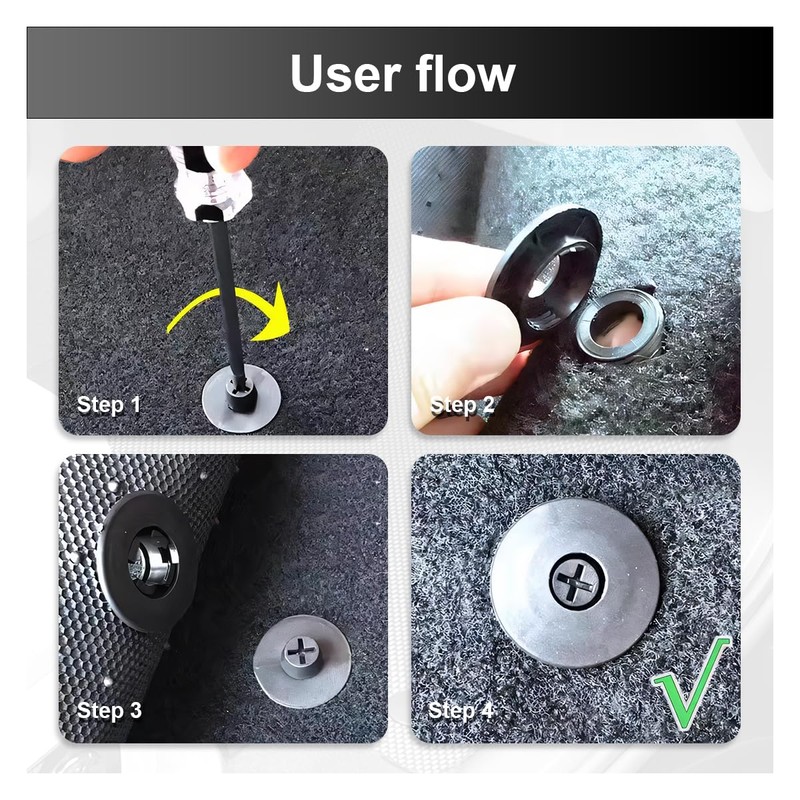 User flow

Step 1

Step 2

Step 3

Step 4