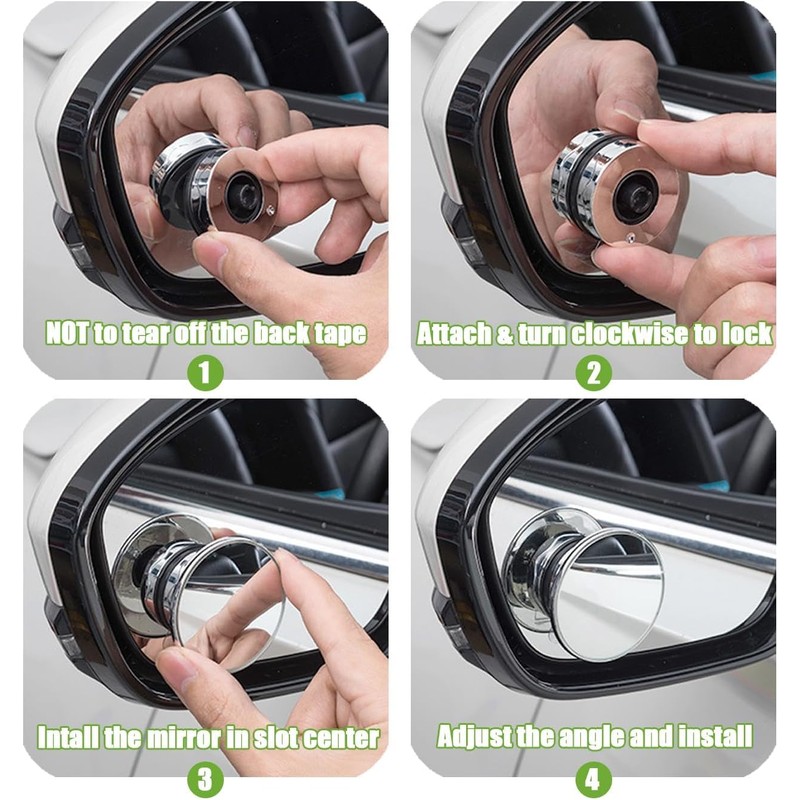 NOT to tear off the back tape
1

Attach & turn clockwise to lock
2

Intall the mirror in slot center
3

Adjust the angle and install
4