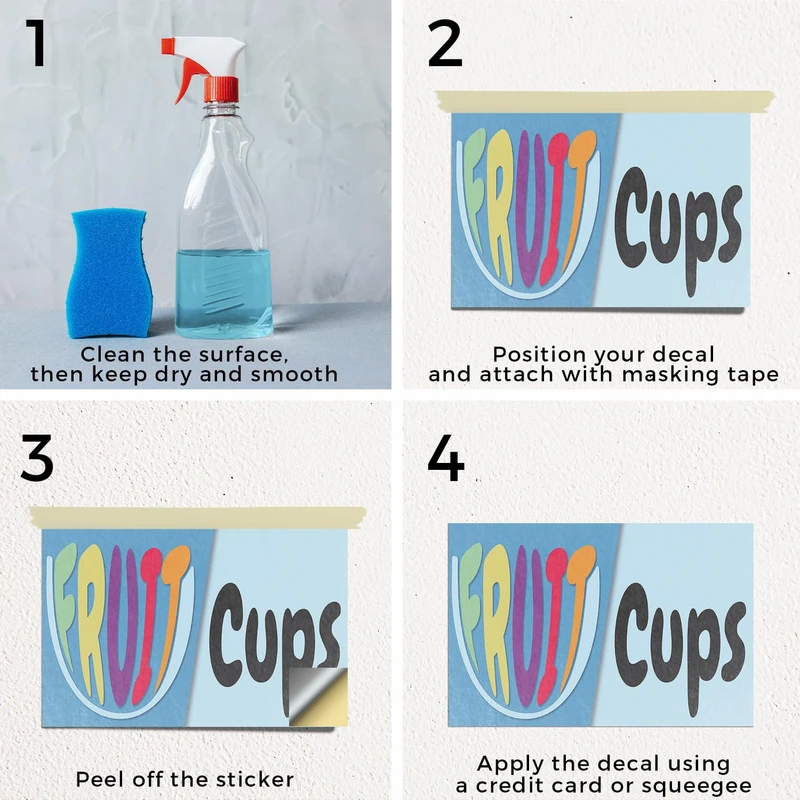 1

Clean the surface, then keep dry and smooth

2

FRUIT Cups

Position your decal and attach with masking tape

3

FRUIT Cups

Peel off the sticker

4

FRUIT Cups

Apply the decal using a credit card or squeegee