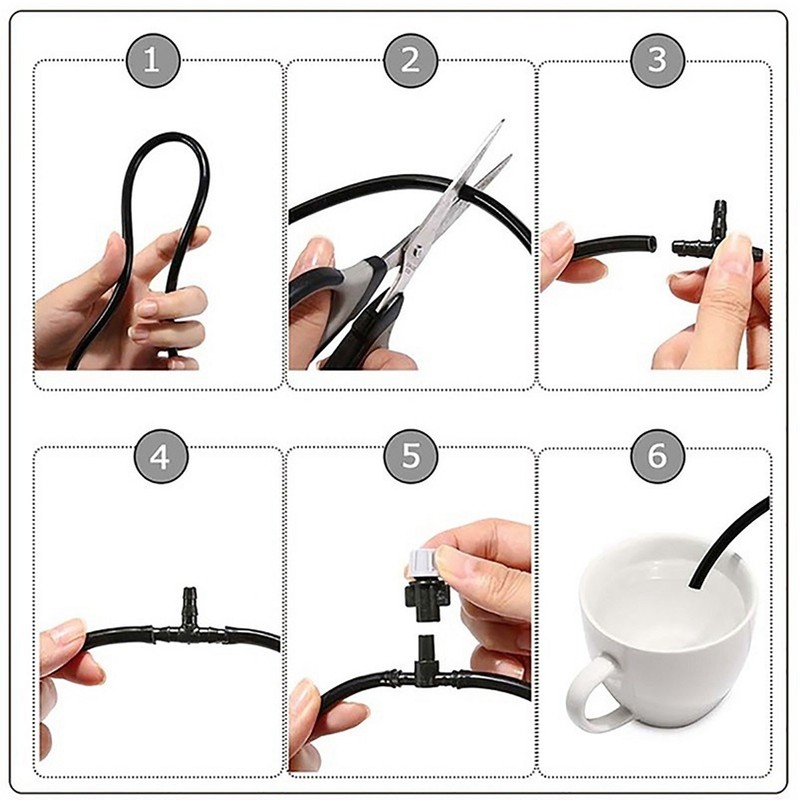 1

2

3

4

5

6