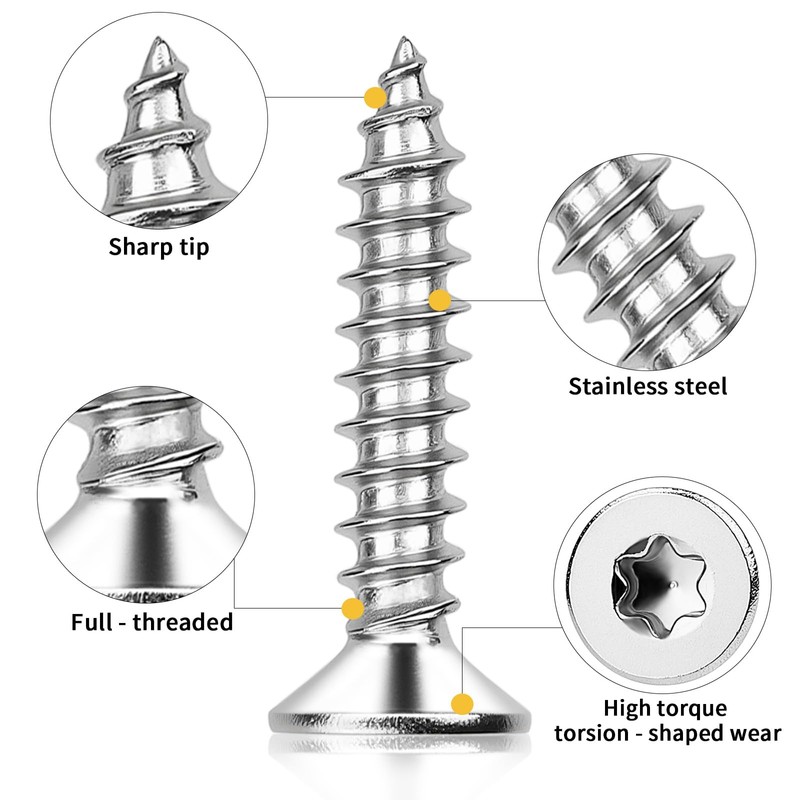 Sharp tip

Stainless steel

Full - threaded

High torque
torsion - shaped wear