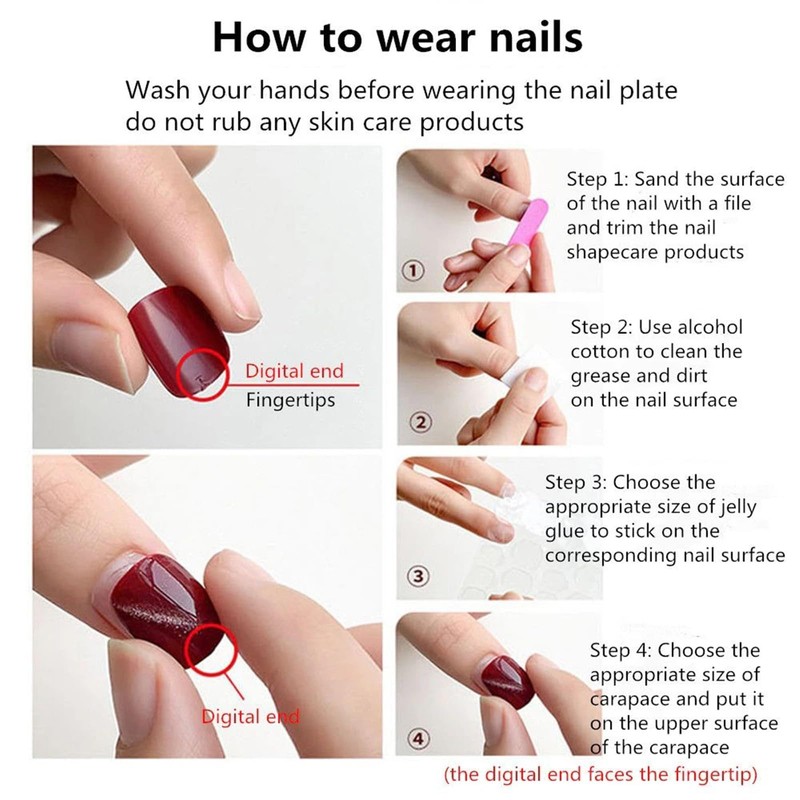 How to wear nails

Wash your hands before wearing the nail plate do not rub any skin care products

Digital end
Fingertips

Digital end

①
Step 1: Sand the surface of the nail with a file and trim the nail shapecare products

②
Step 2: Use alcohol cotton to clean the grease and dirt on the nail surface

③
Step 3: Choose the appropriate size of jelly glue to stick on the corresponding nail surface

④
Step 4: Choose the appropriate size of carapace and put it on the upper surface of the carapace
(the digital end faces the fingertip)