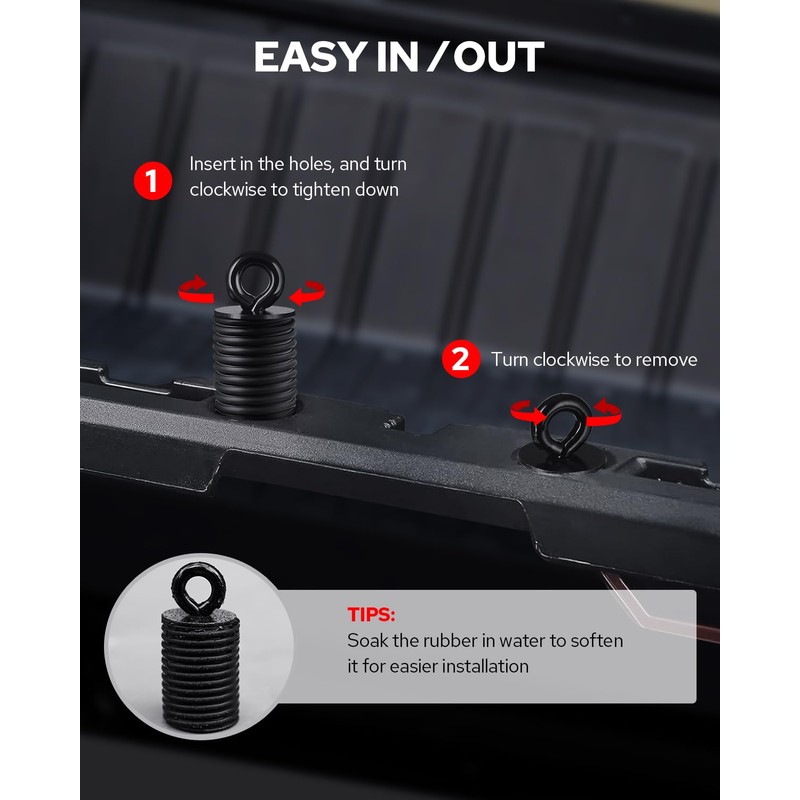 EASY IN / OUT

1 Insert in the holes, and turn clockwise to tighten down

2 Turn clockwise to remove

TIPS:
Soak the rubber in water to soften it for easier installation