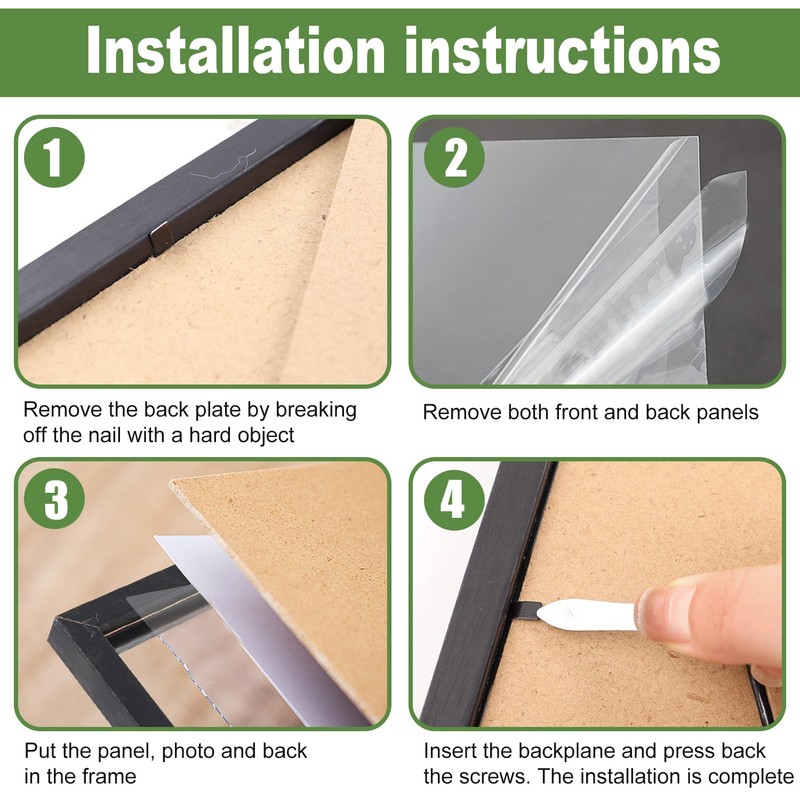 Installation instructions

1

Remove the back plate by breaking off the nail with a hard object

2

Remove both front and back panels

3

Put the panel, photo and back in the frame

4

Insert the backplane and press back the screws. The installation is complete