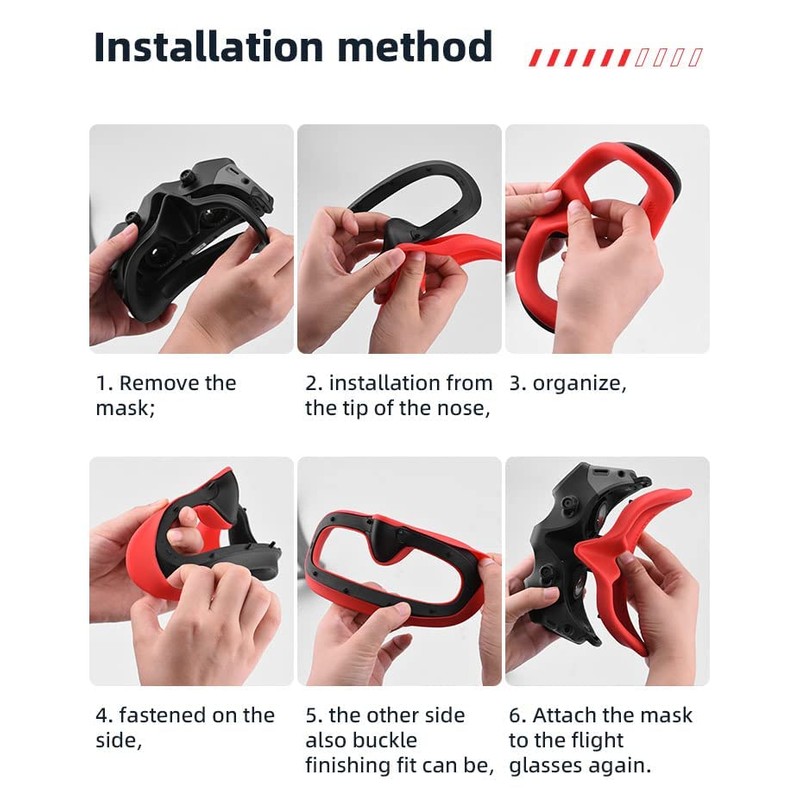 Installation method

1. Remove the mask;

2. installation from the tip of the nose,

3. organize,

4. fastened on the side,

5. the other side also buckle finishing fit can be,

6. Attach the mask to the flight glasses again.