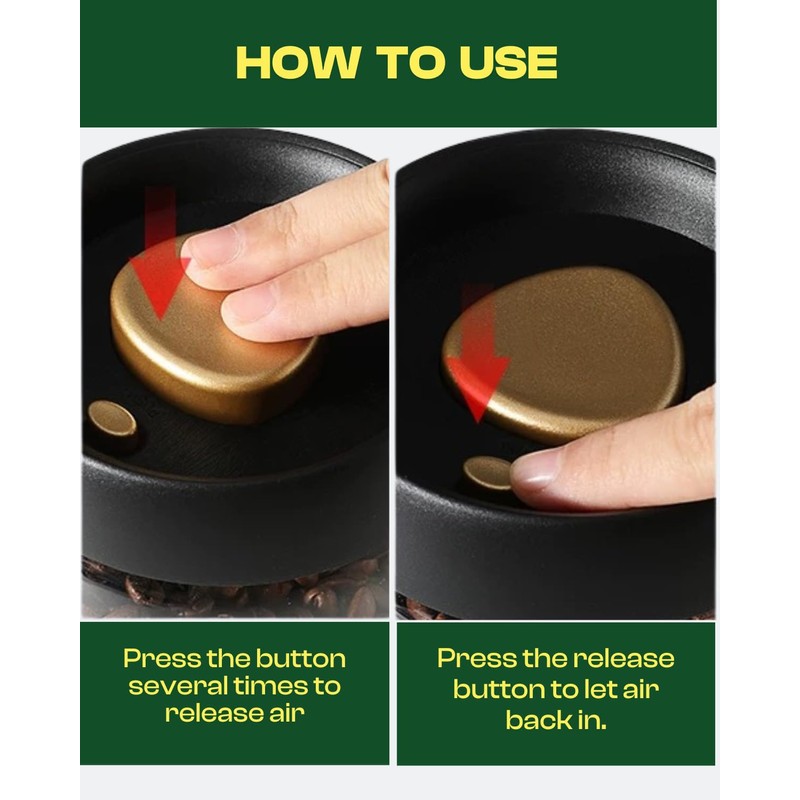 HOW TO USE

Press the button several times to release air

Press the release button to let air back in.