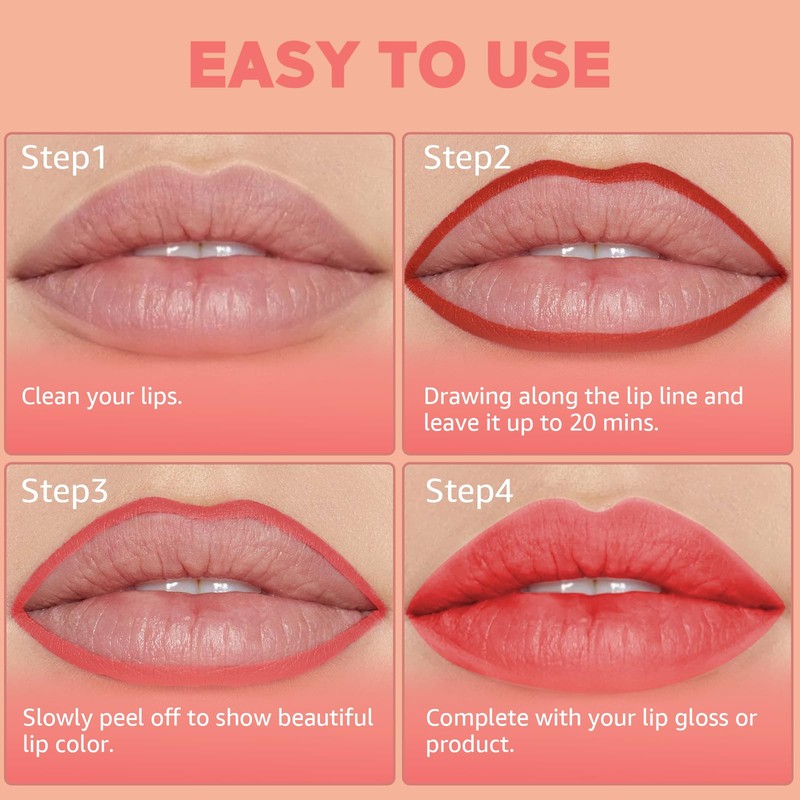 EASY TO USE

Step1

Clean your lips.

Step2

Drawing along the lip line and leave it up to 20 mins.

Step3

Slowly peel off to show beautiful lip color.

Step4

Complete with your lip gloss or product.